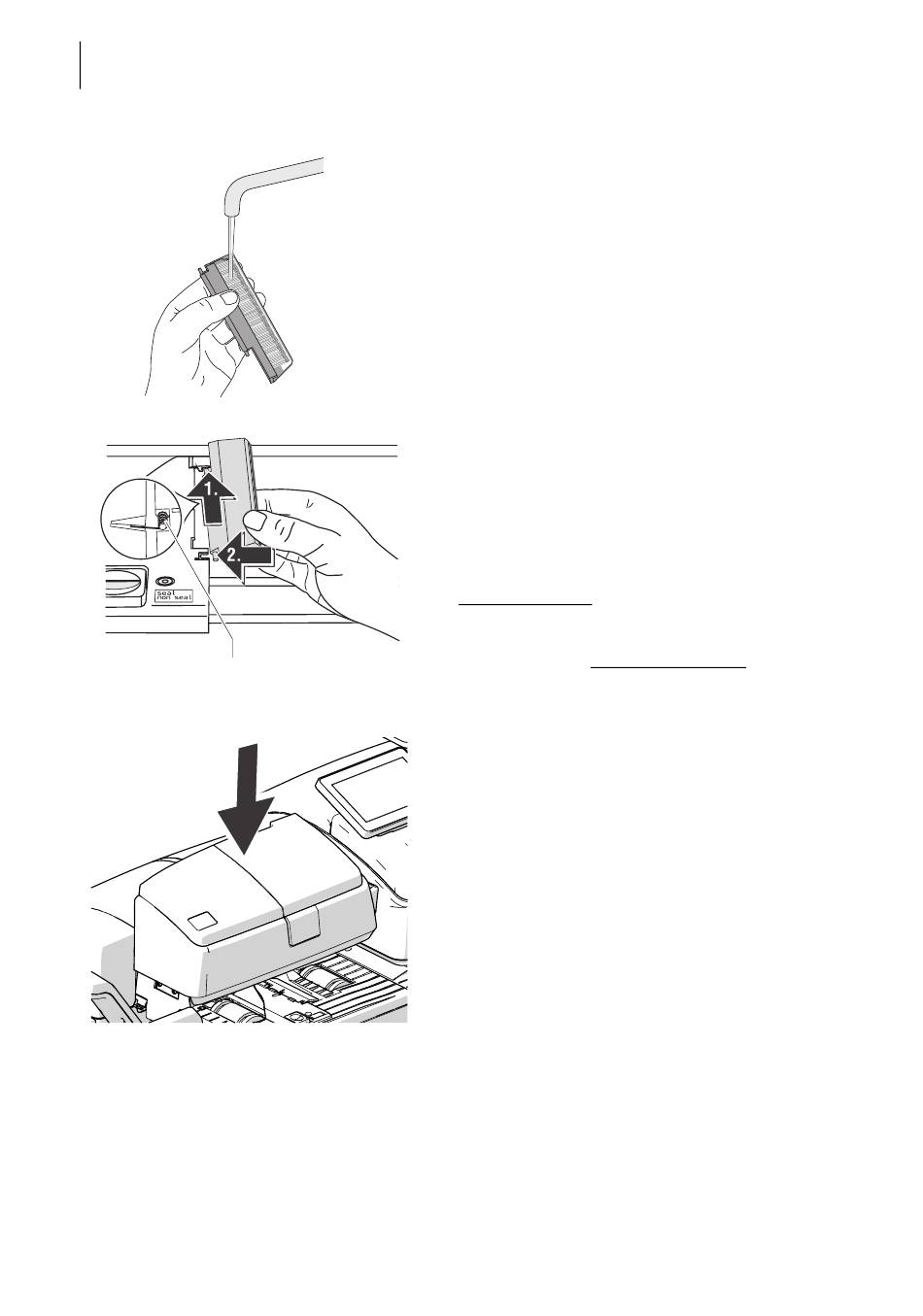 1.

2.

seal
non seal