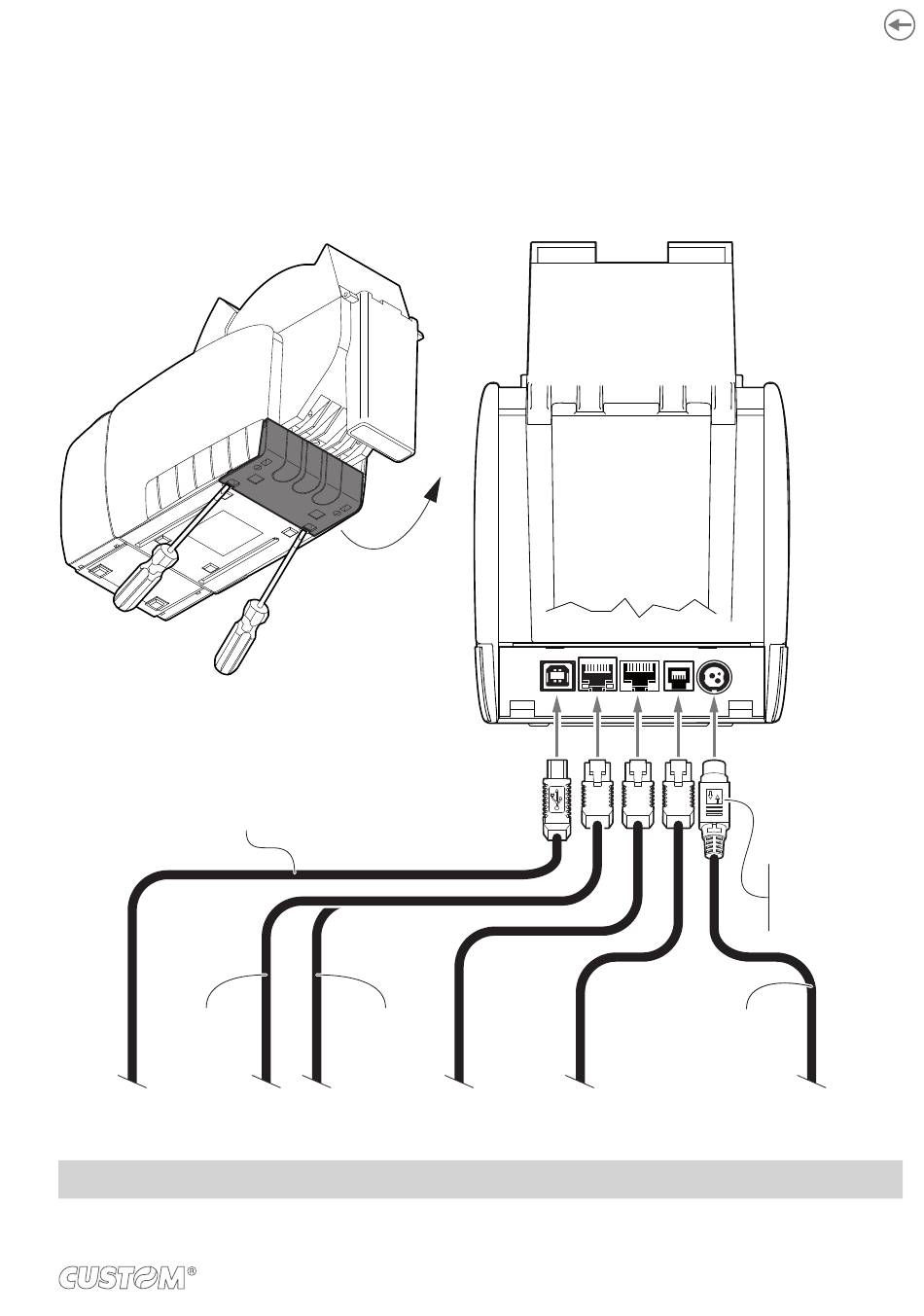 CUSTOM®