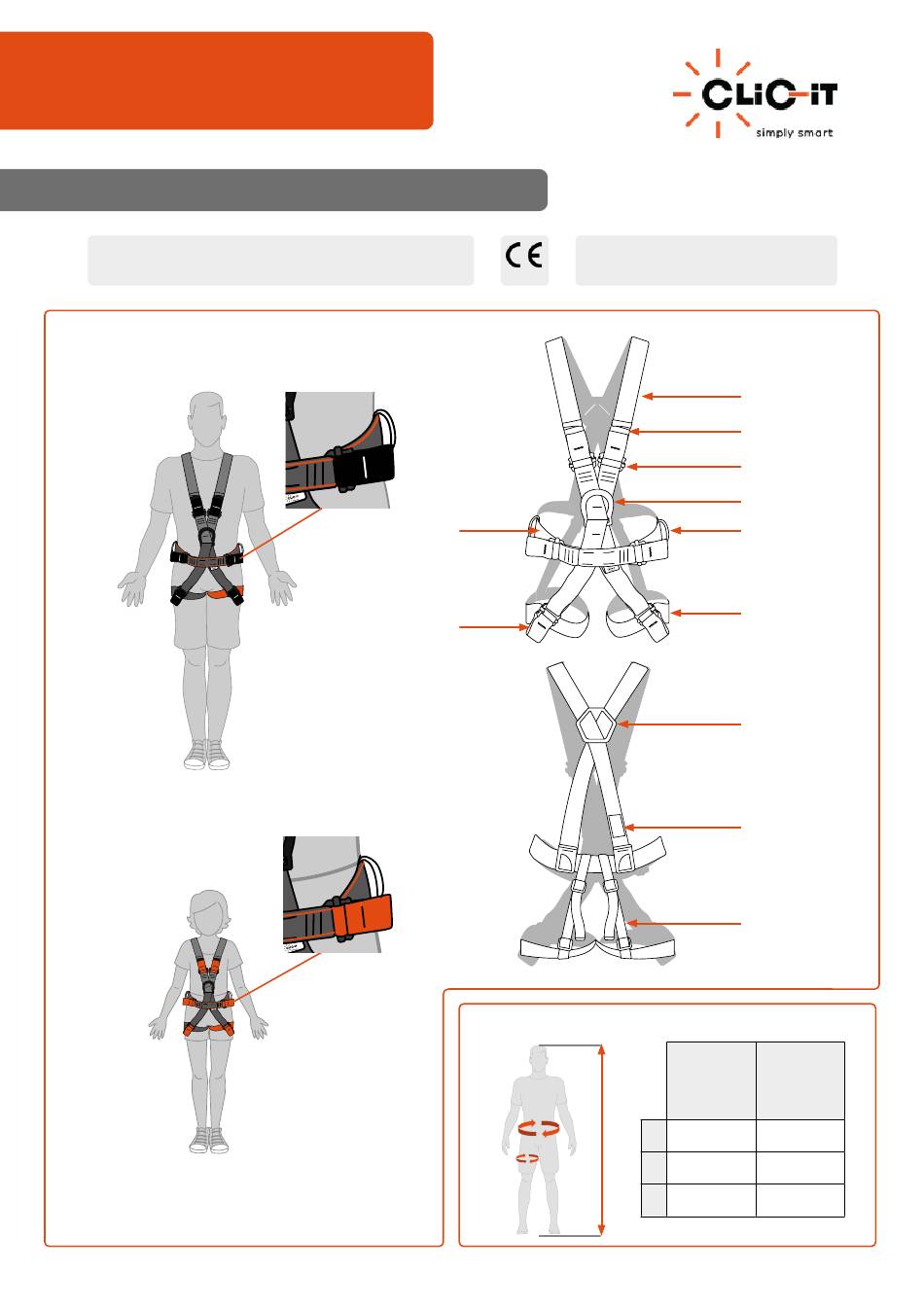 CLiC-iT
simply smart

CE