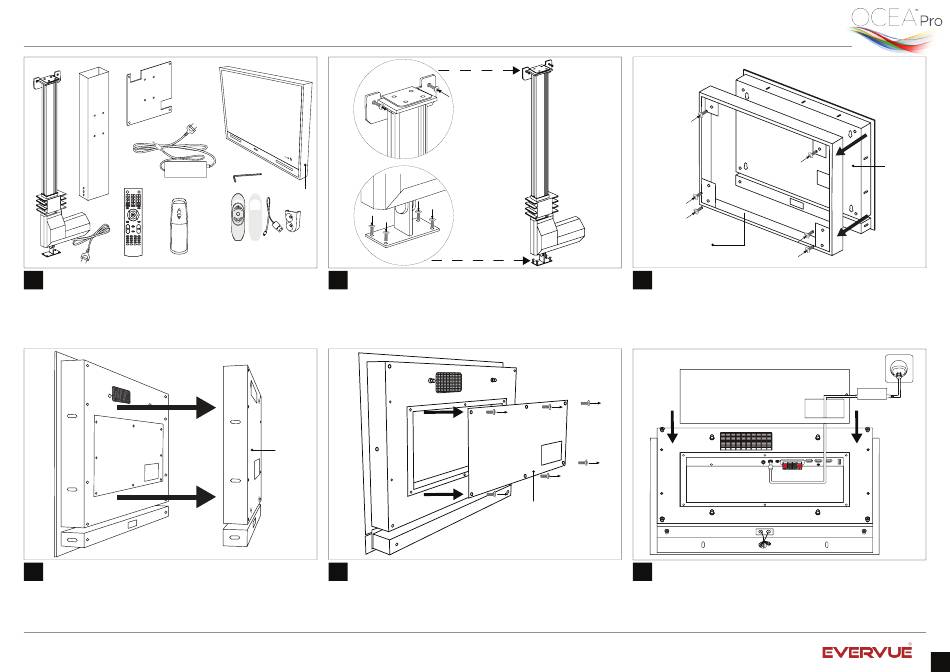 OCEA Pro

EVERVUE