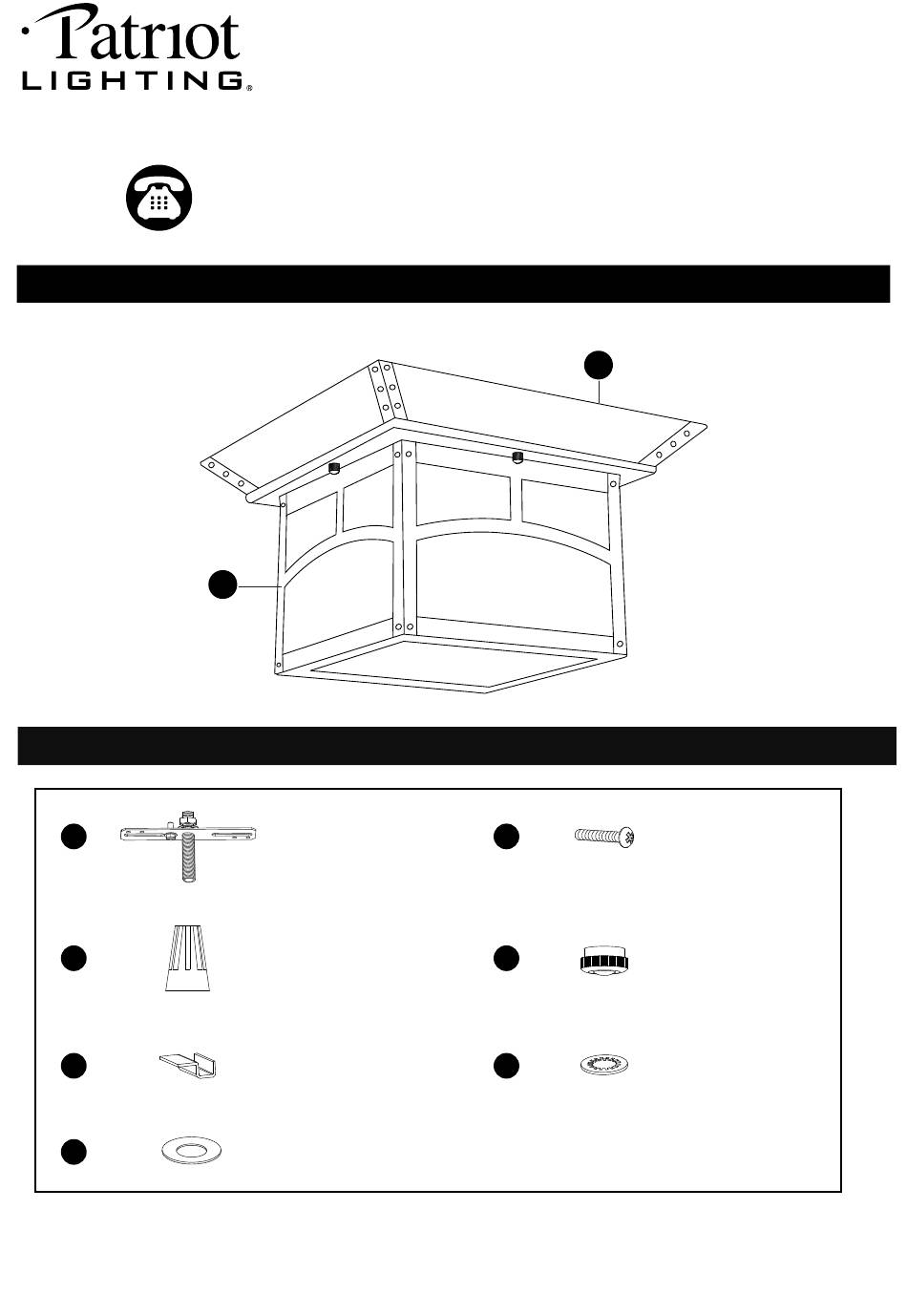 Patriot
LIGHTING®