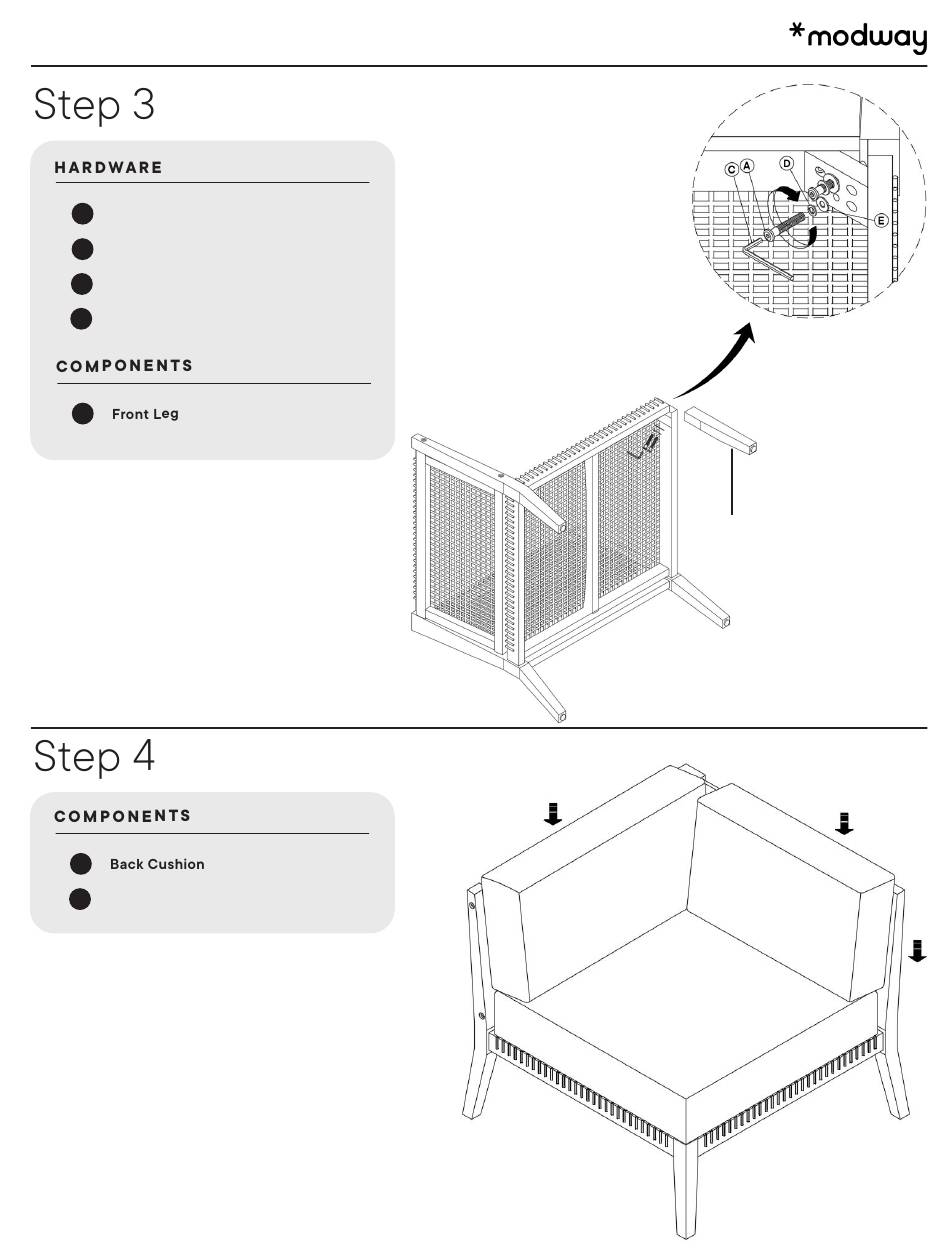 *modway

Step 3

HARDWARE

COMPONENTS

Front Leg

C A D E

Step 4

COMPONENTS

Back Cushion