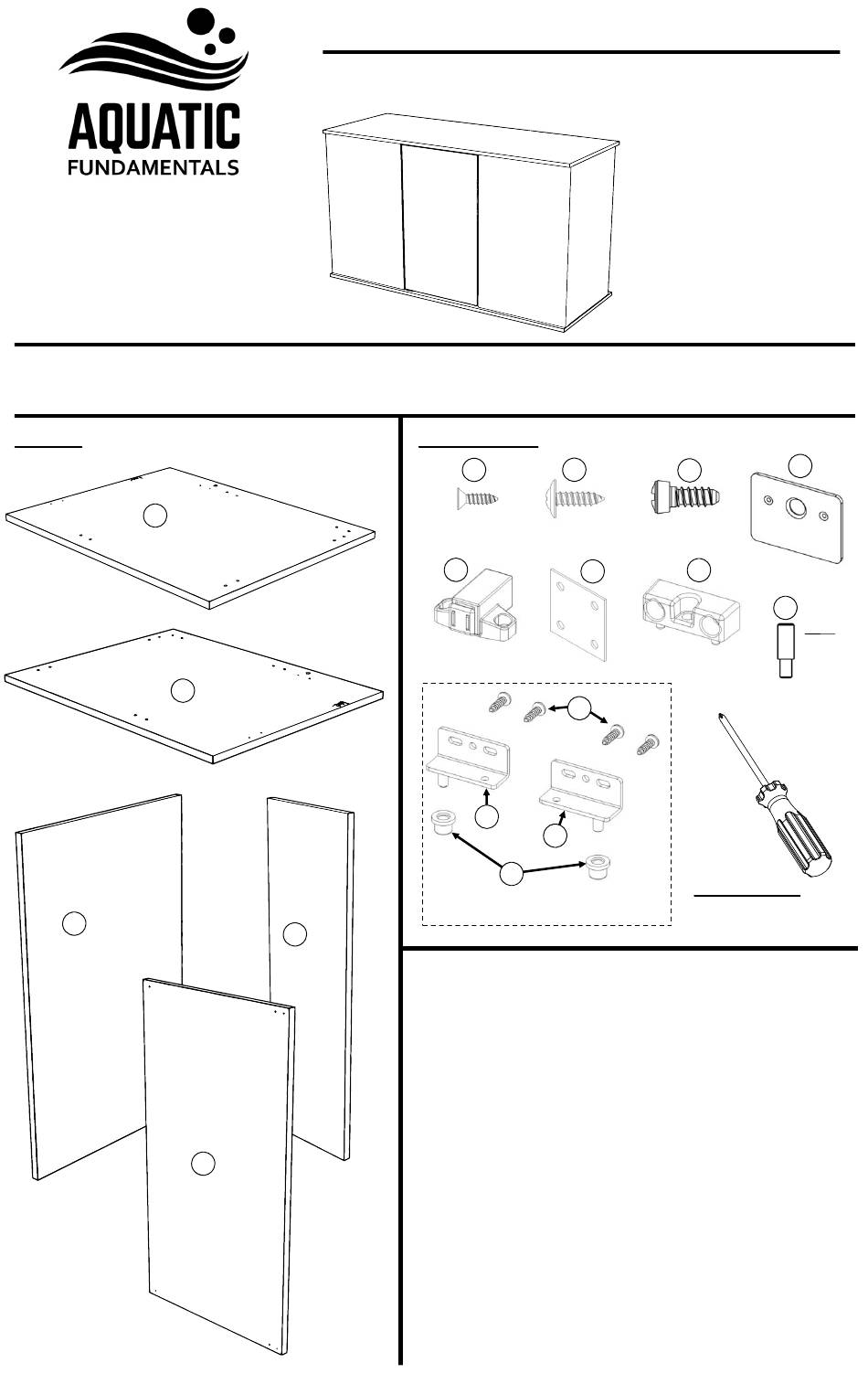 AQUATIC
FUNDAMENTALS