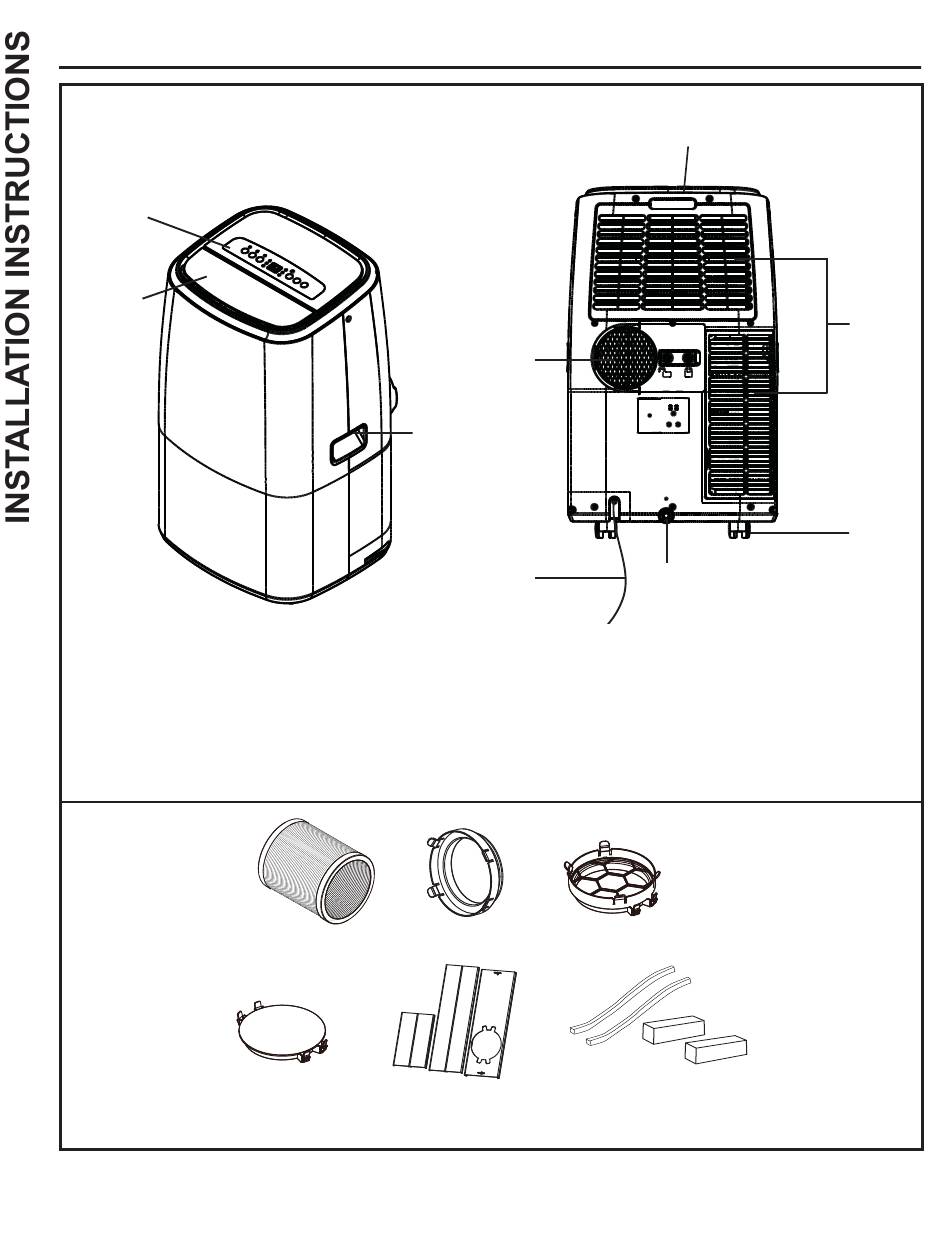 INSTALLATION INSTRUCTIONS