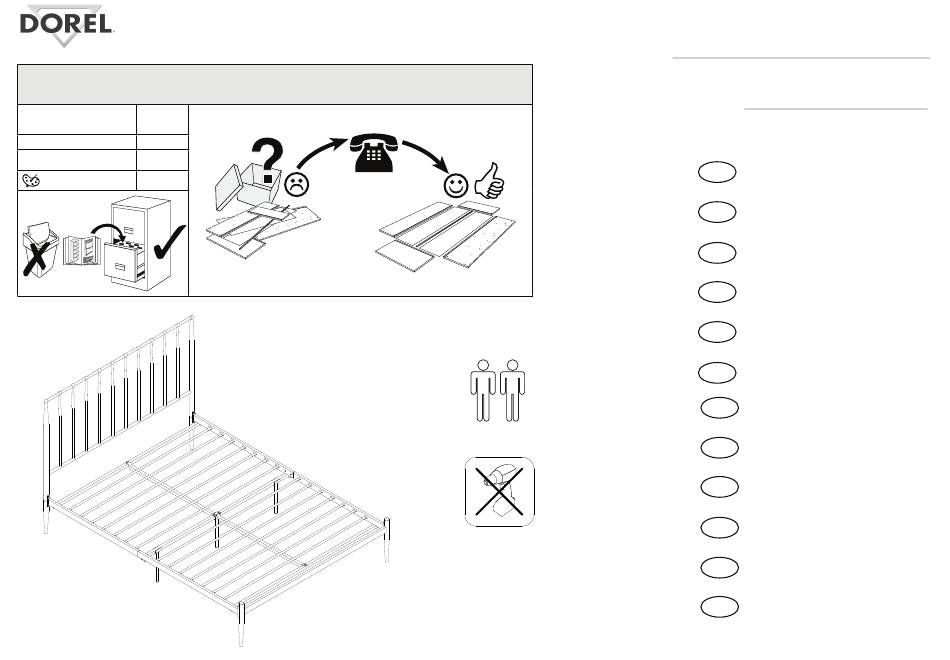 DOREL