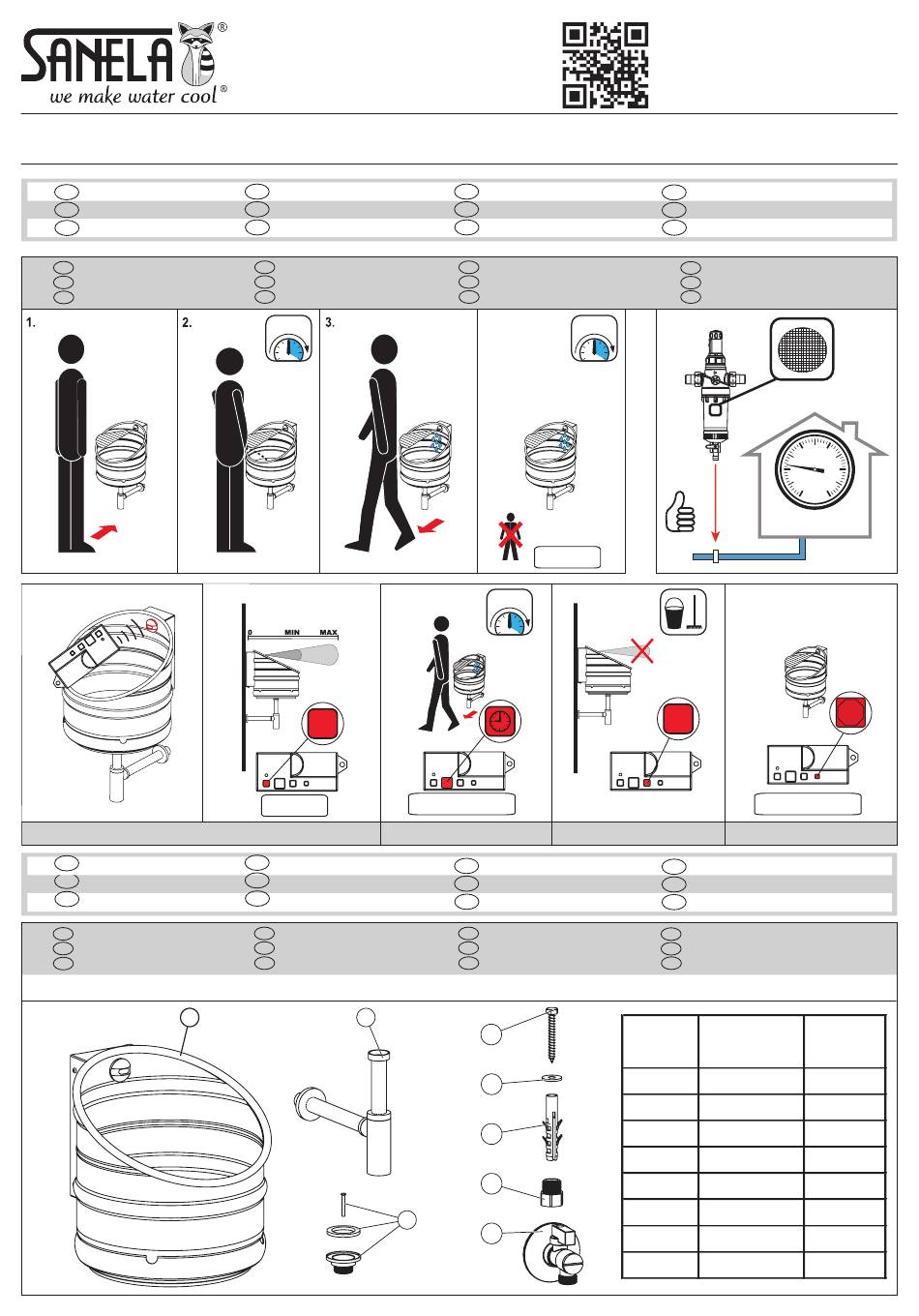 SANELA®
we make water cool®

1.
2.
3.

0 MIN MAX