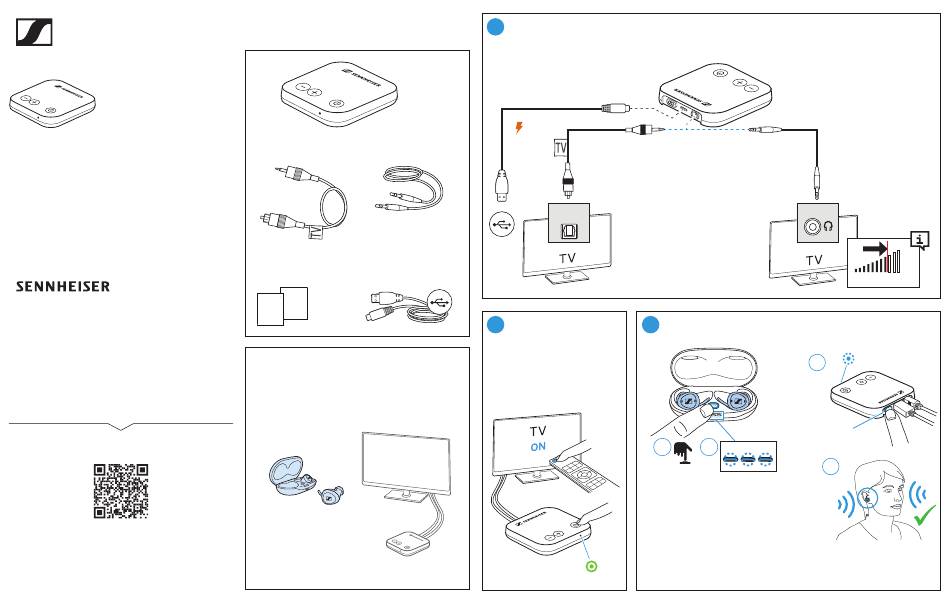 SENNHEISER

TV

TV

TV

TV
ON