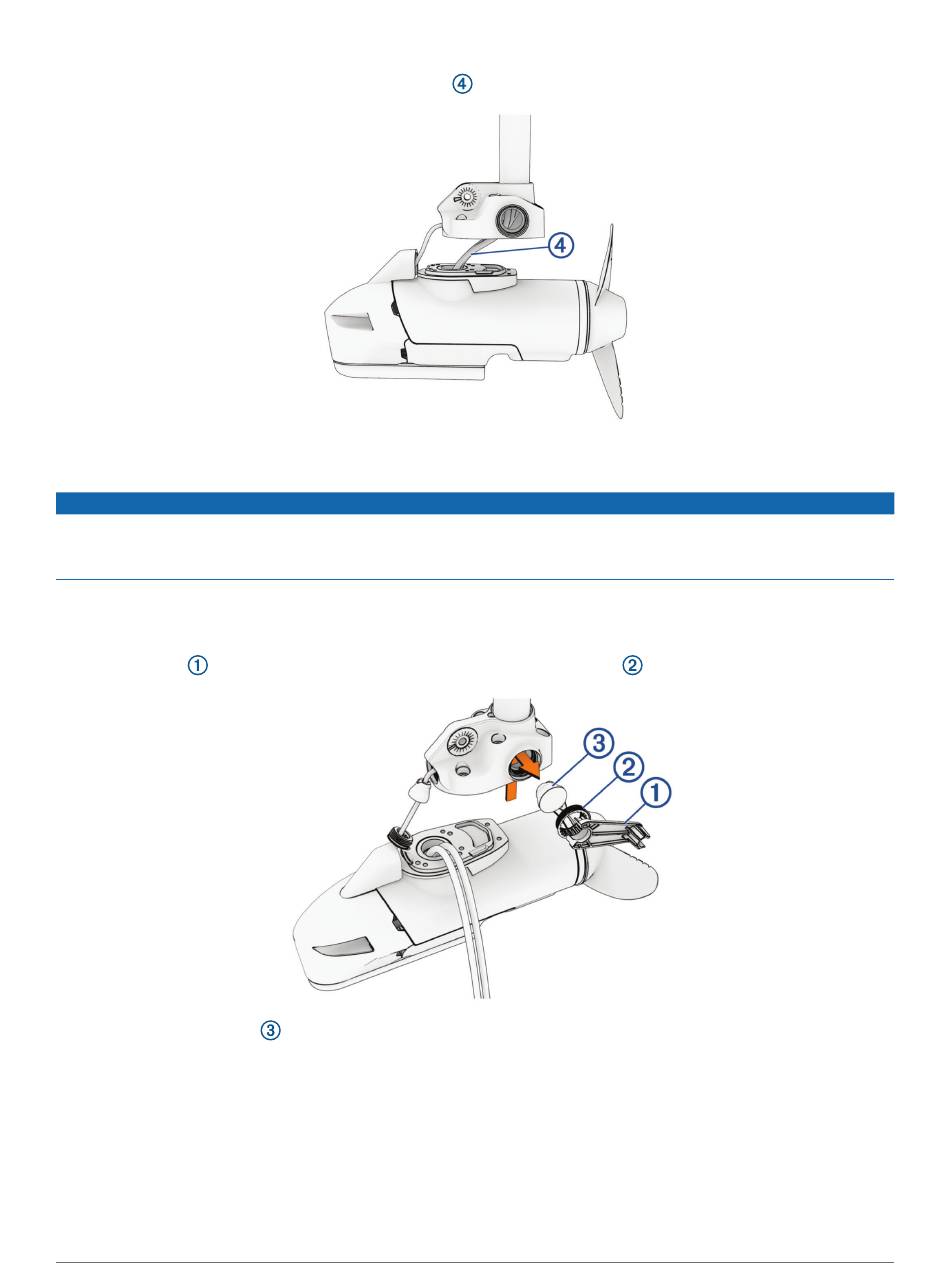 ④

④

①  ②

③
②
①

③