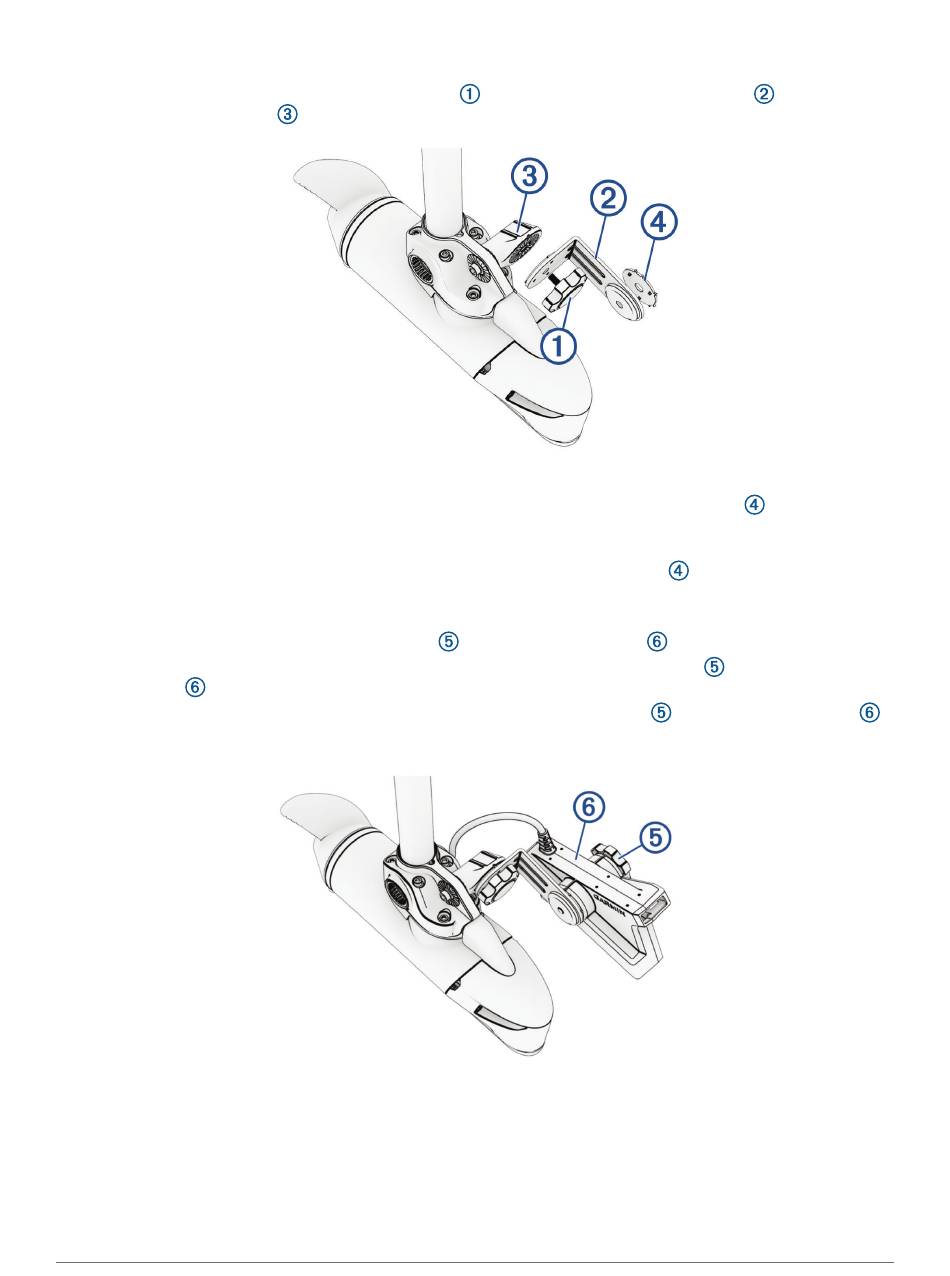 ①
②
③

③
②
④
①

④

④

⑤
⑥
⑤
⑥
⑤
⑥

⑥
⑤