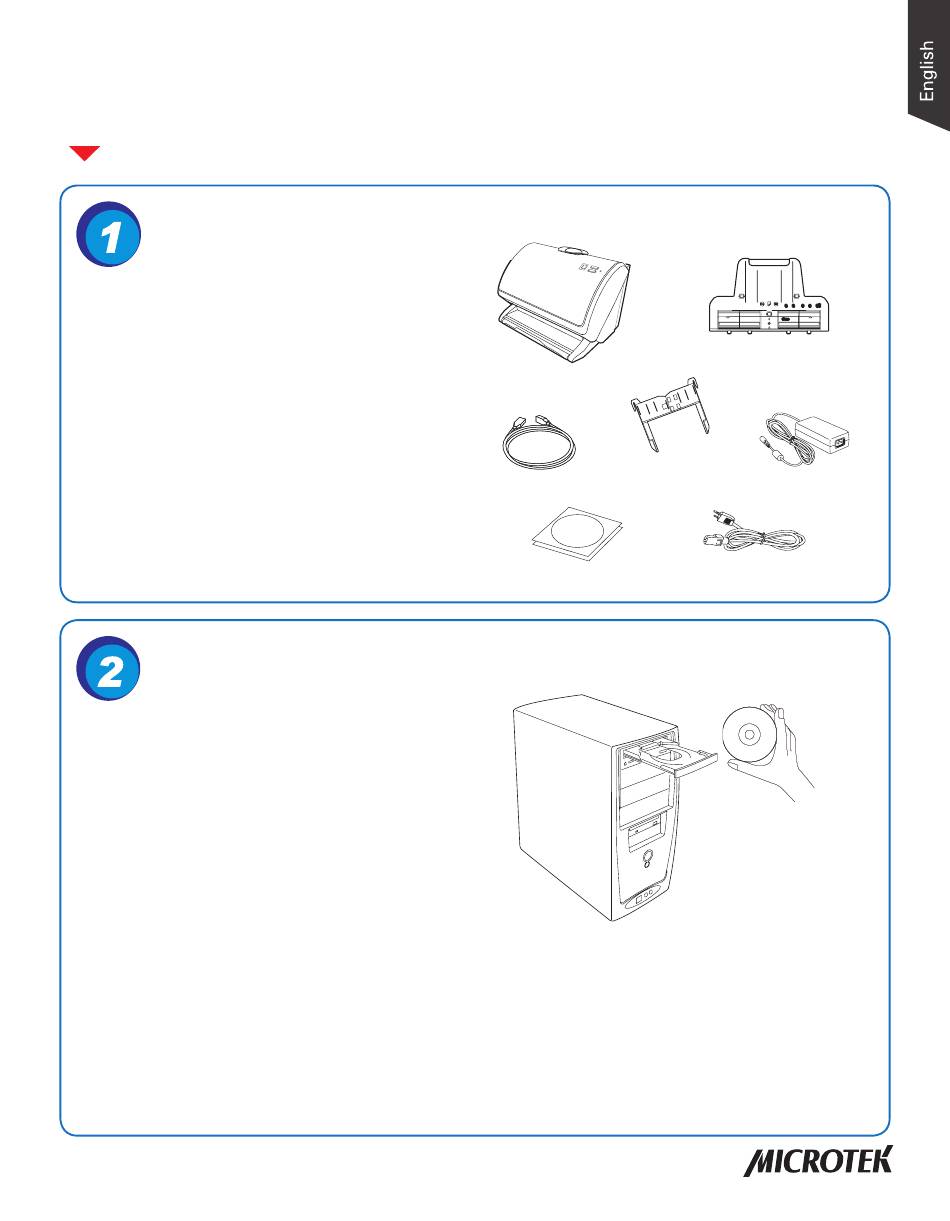 English

1

2

MICROTEK