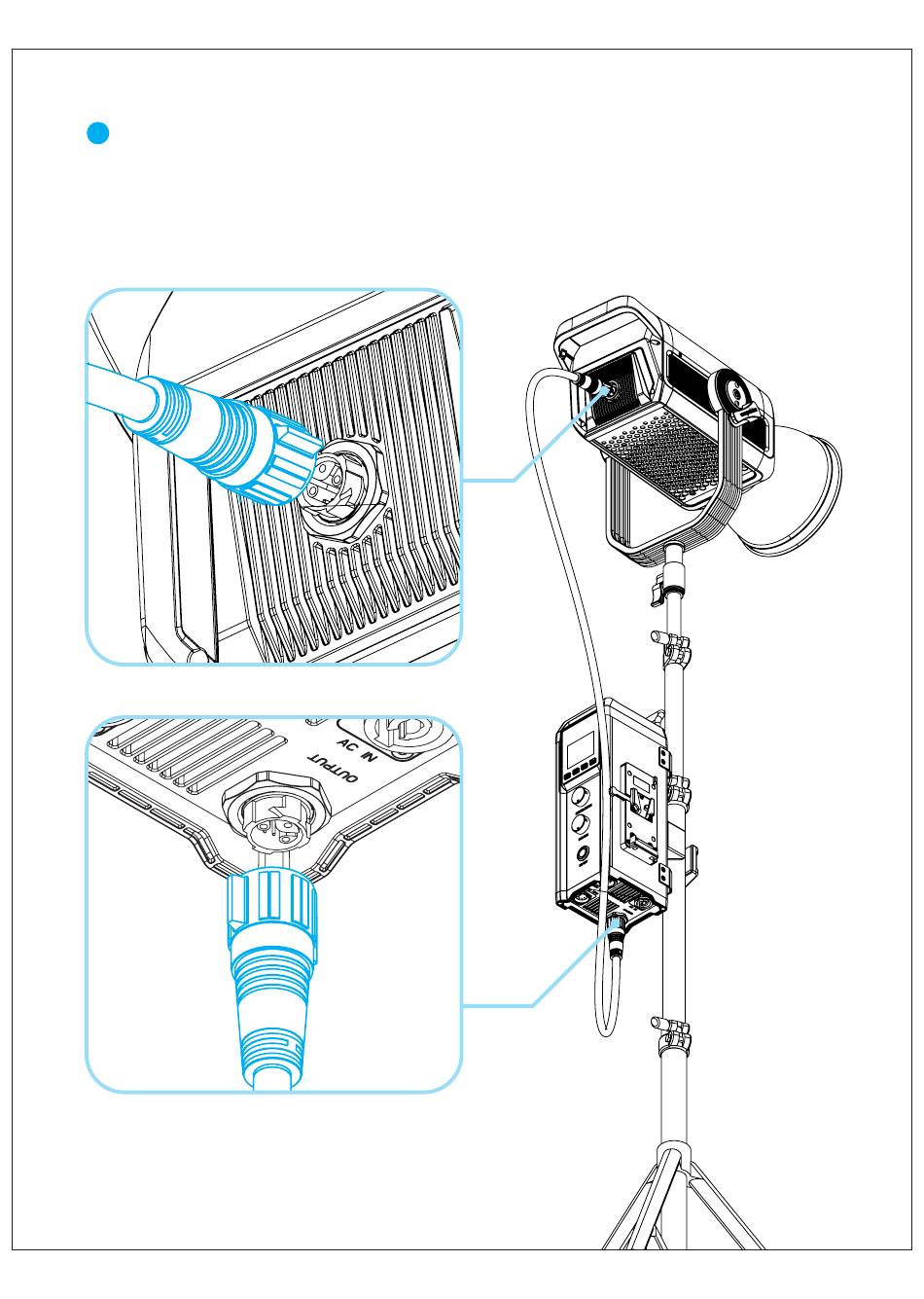 AC IN
OUTPUT