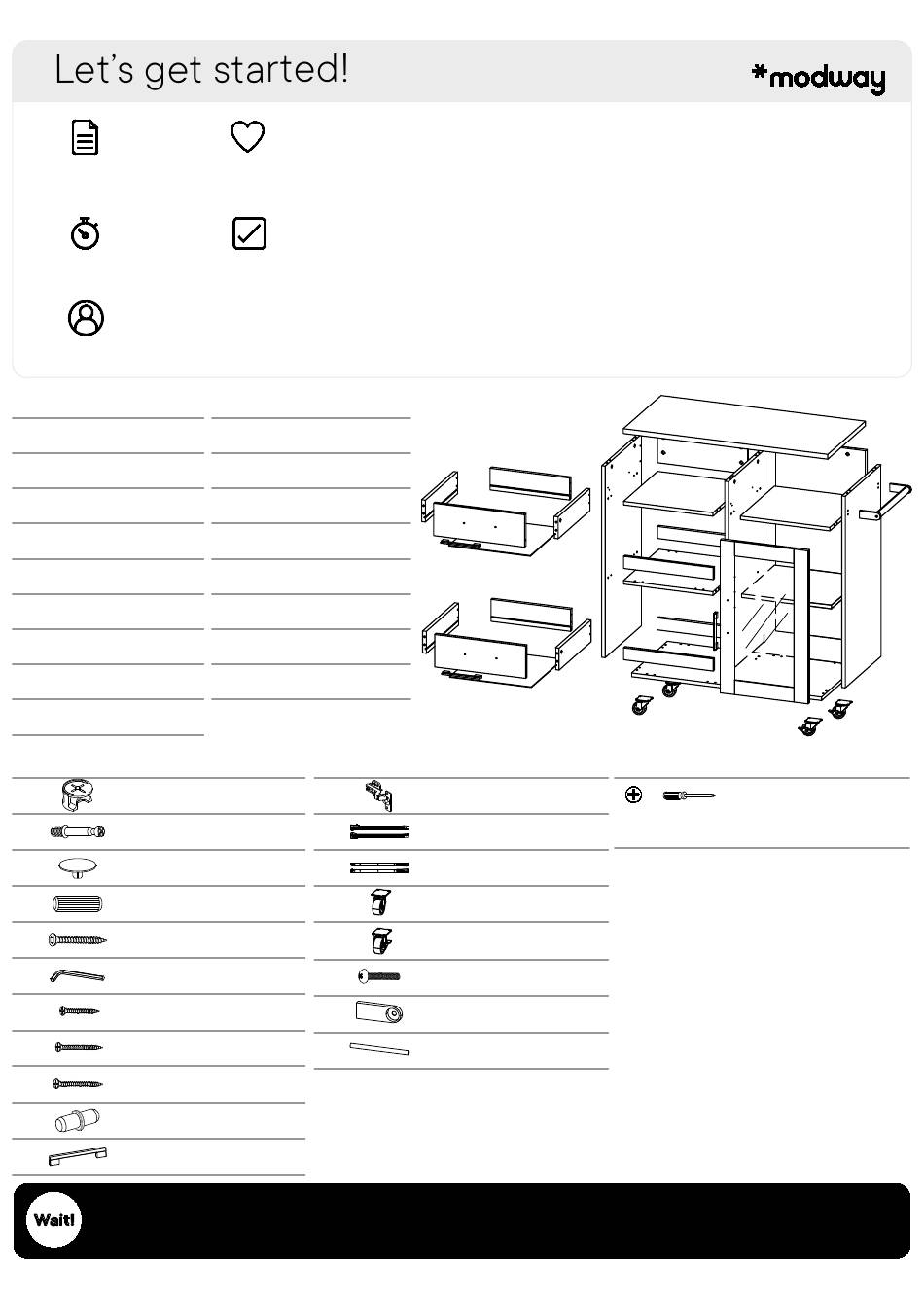 Let's get started!

*modway

Wait!