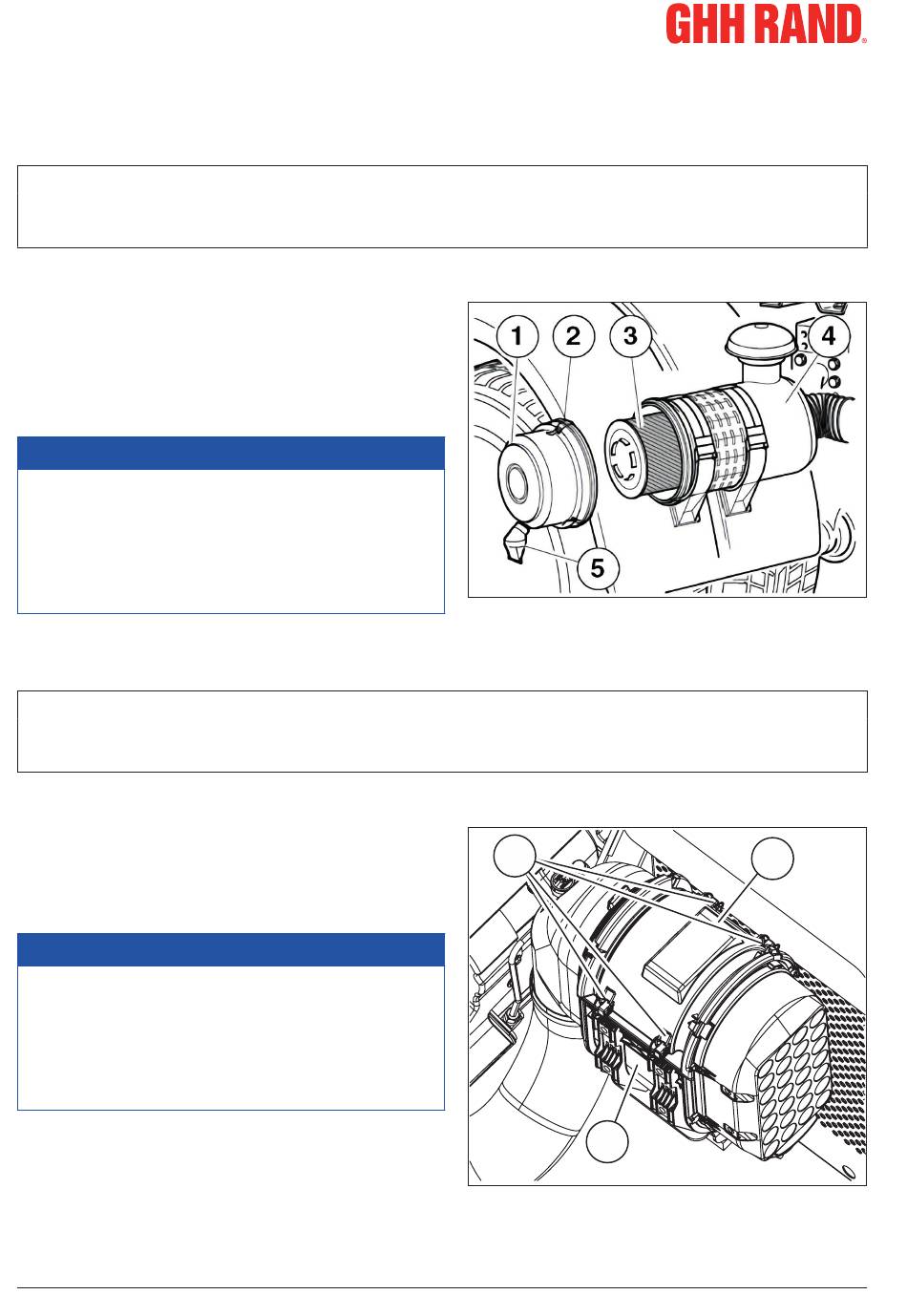 GHH RAND®

1
2
3
4
5