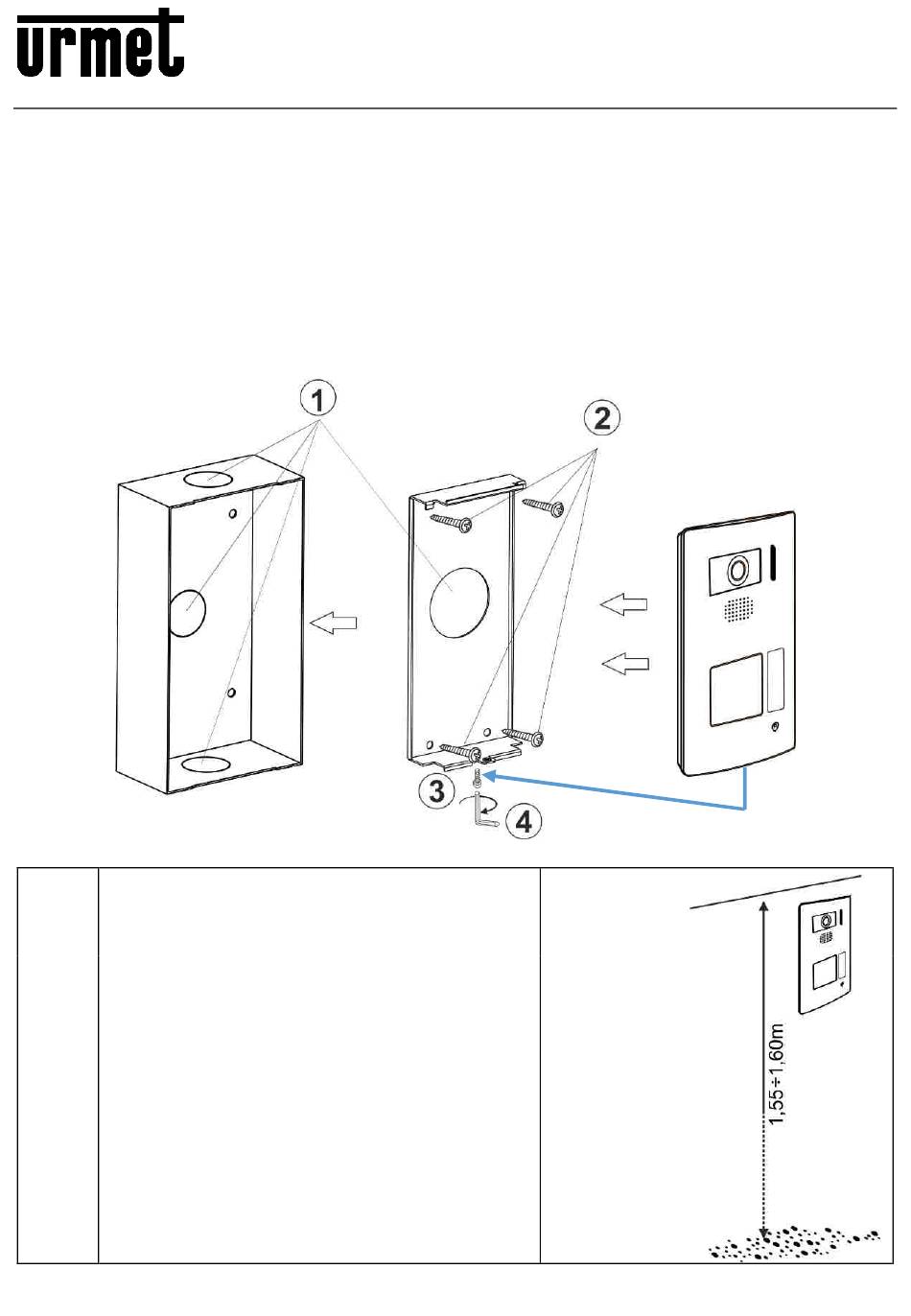 urmet

1

2

3

4

1,55÷1,60m