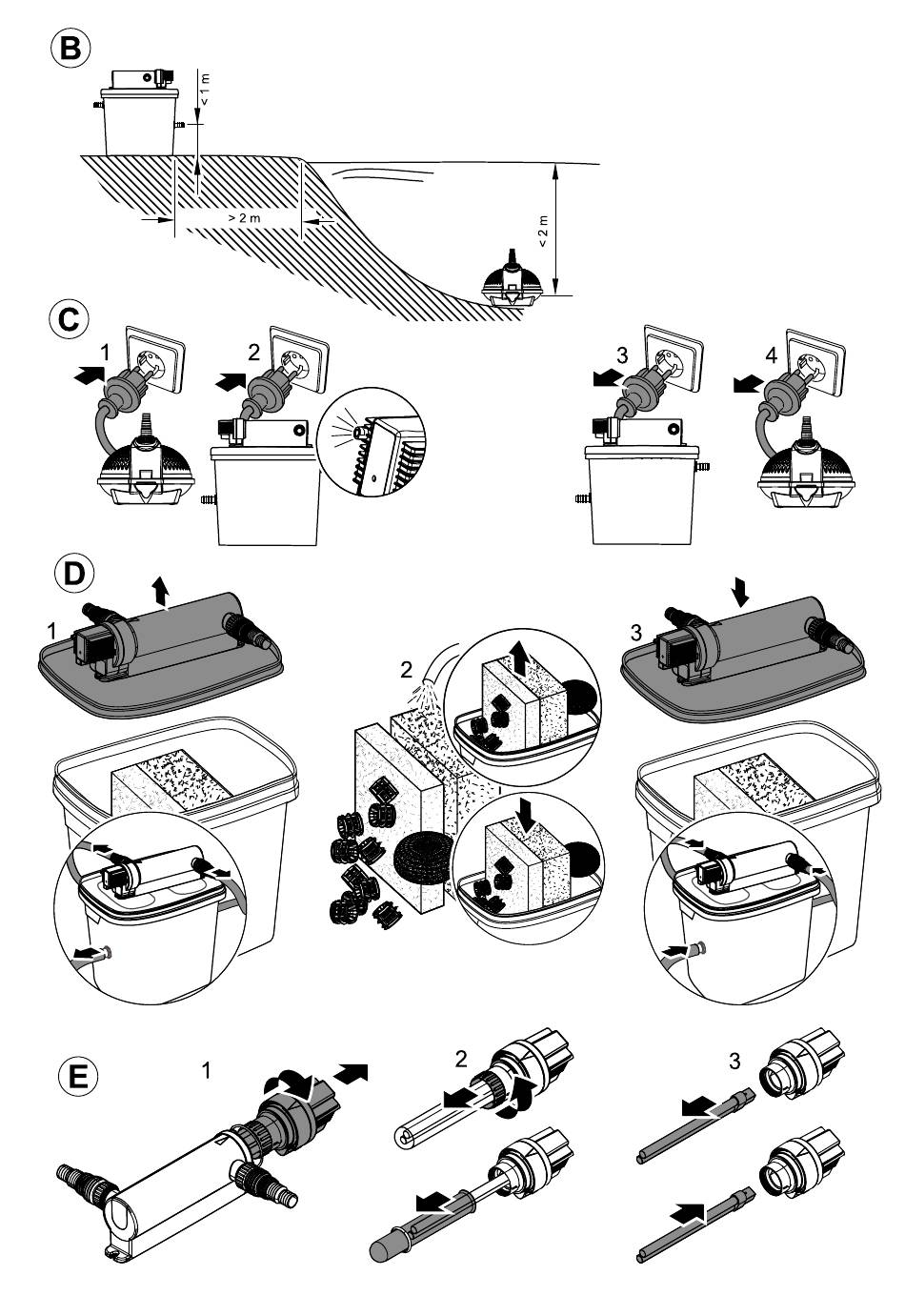 B

< 1 m

> 2 m

< 2 m

C

1

2

3

4

D

1

2

3

E

1

2

3