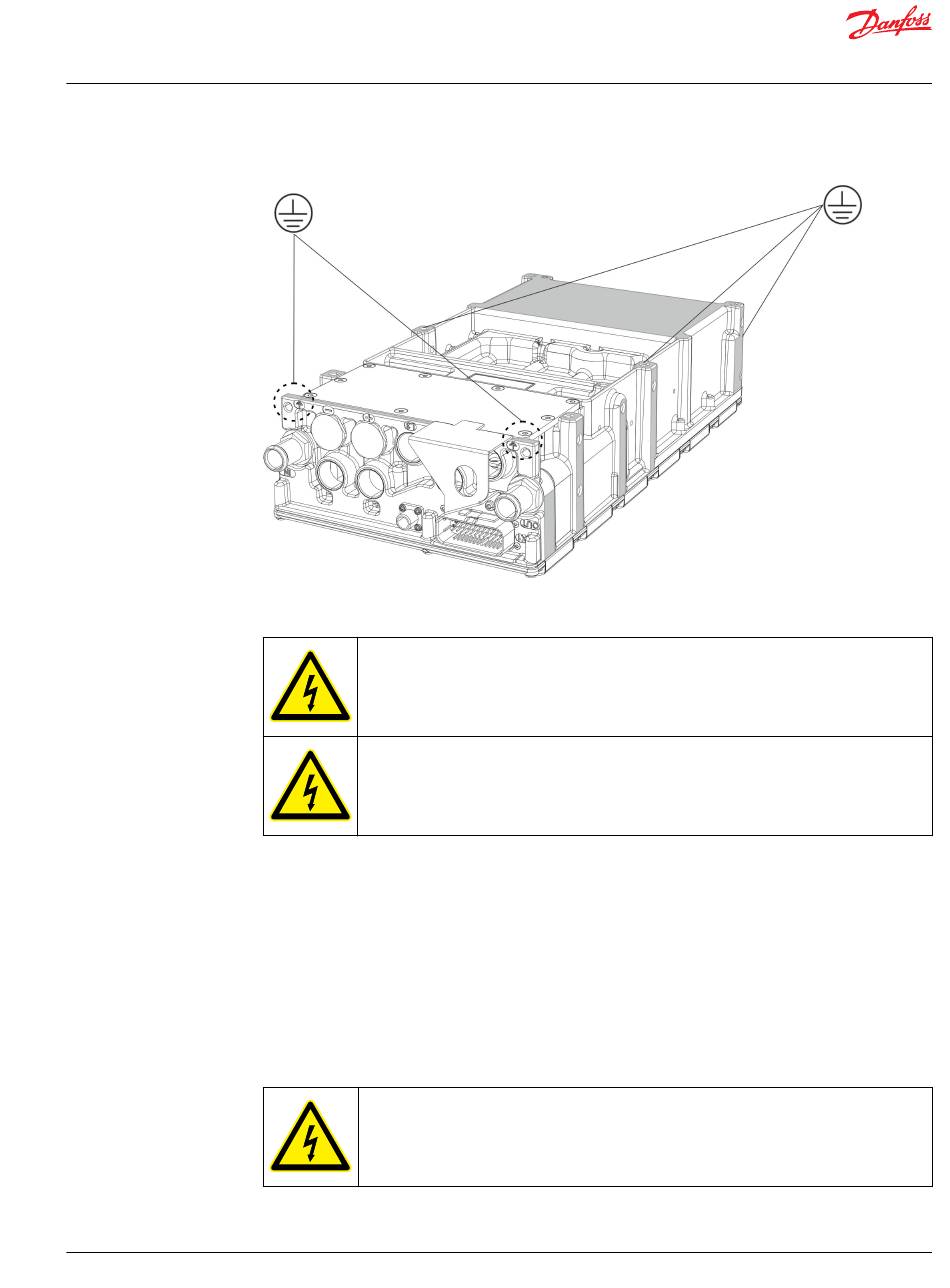 Danfoss