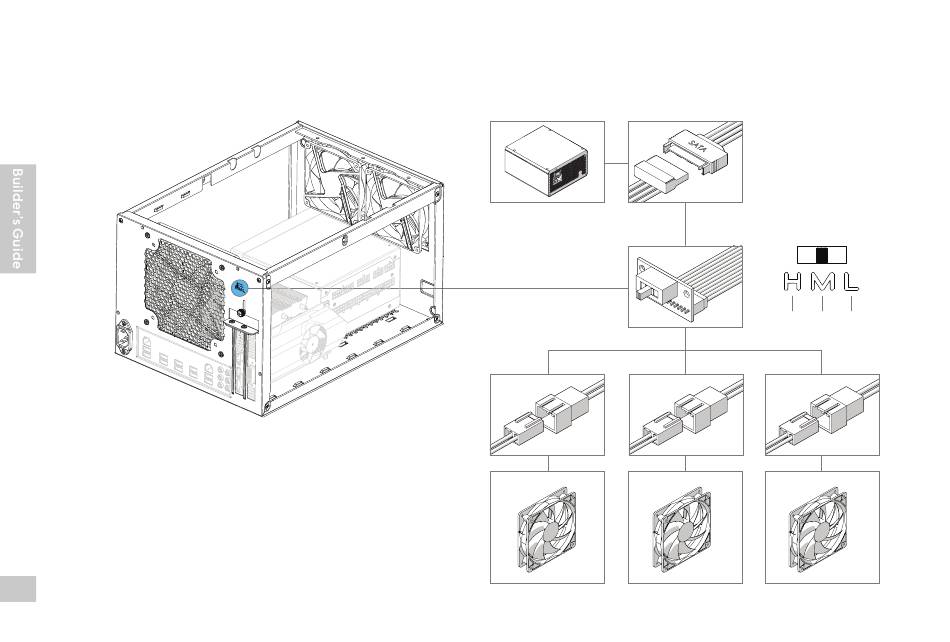 Builder's Guide

SATA

H M L