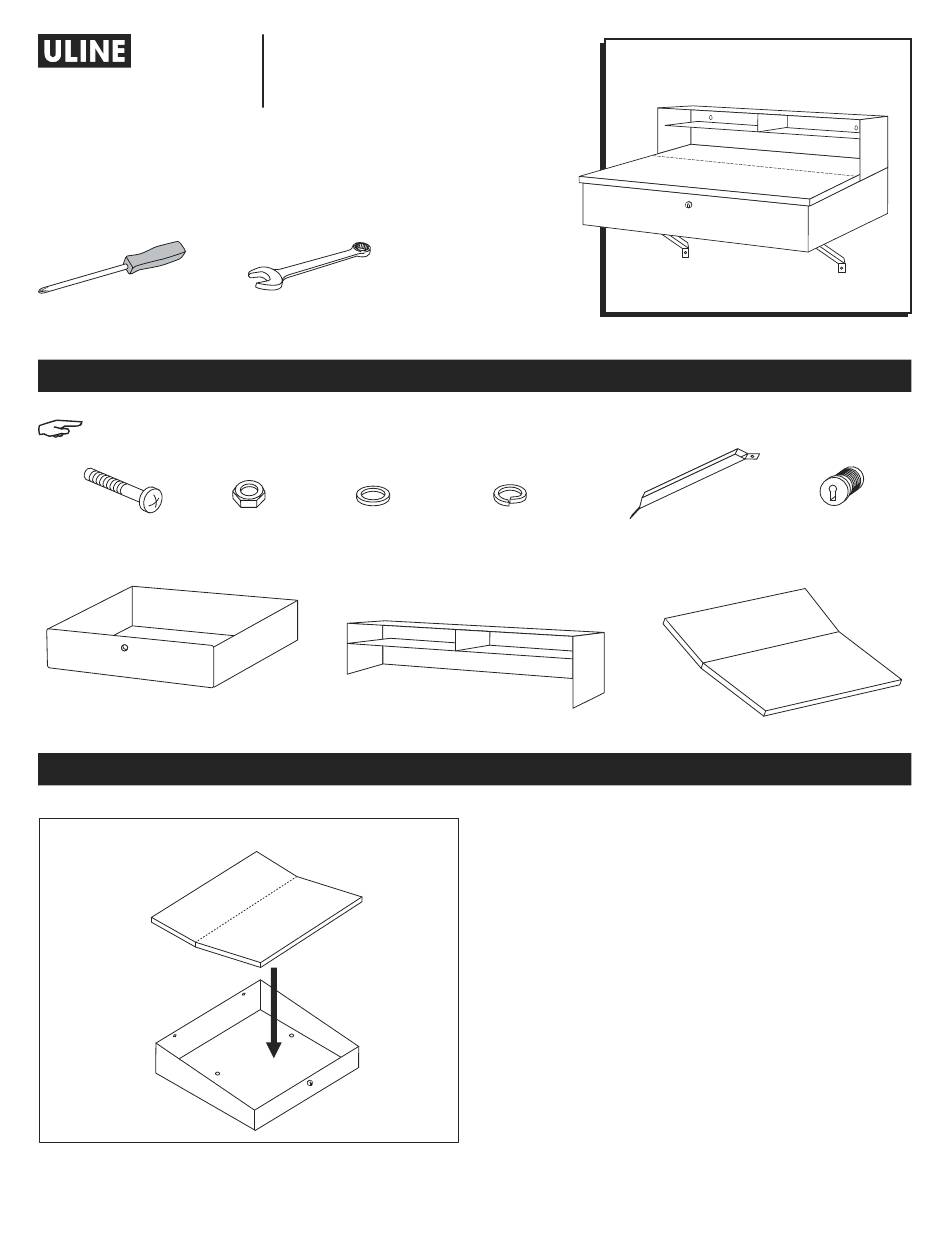 ULINE