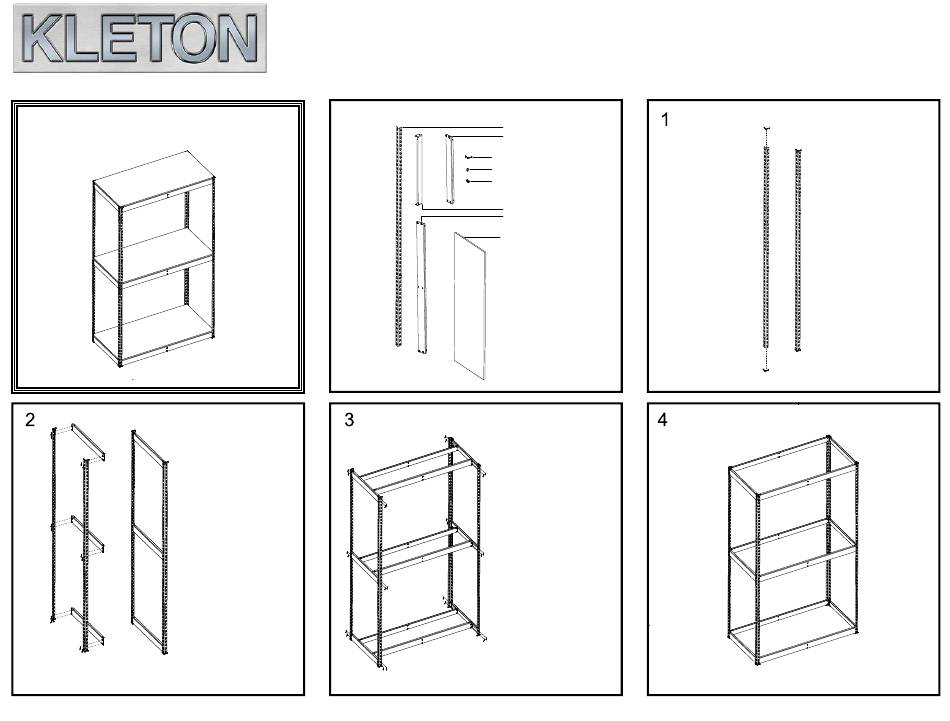 KLETON

1

2

3

4