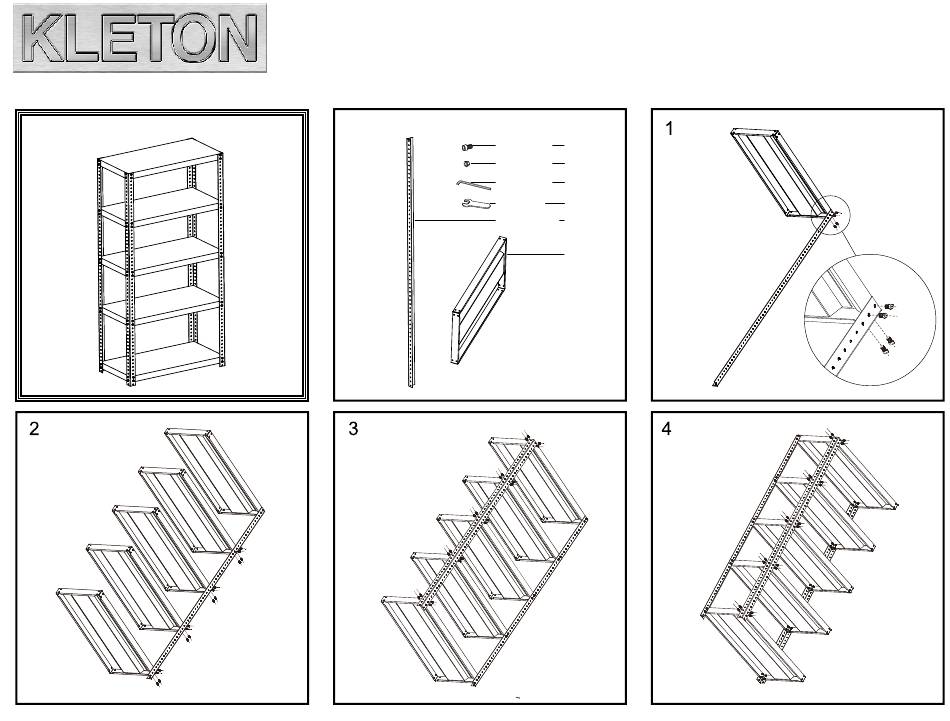 KLETON

1

2

3

4