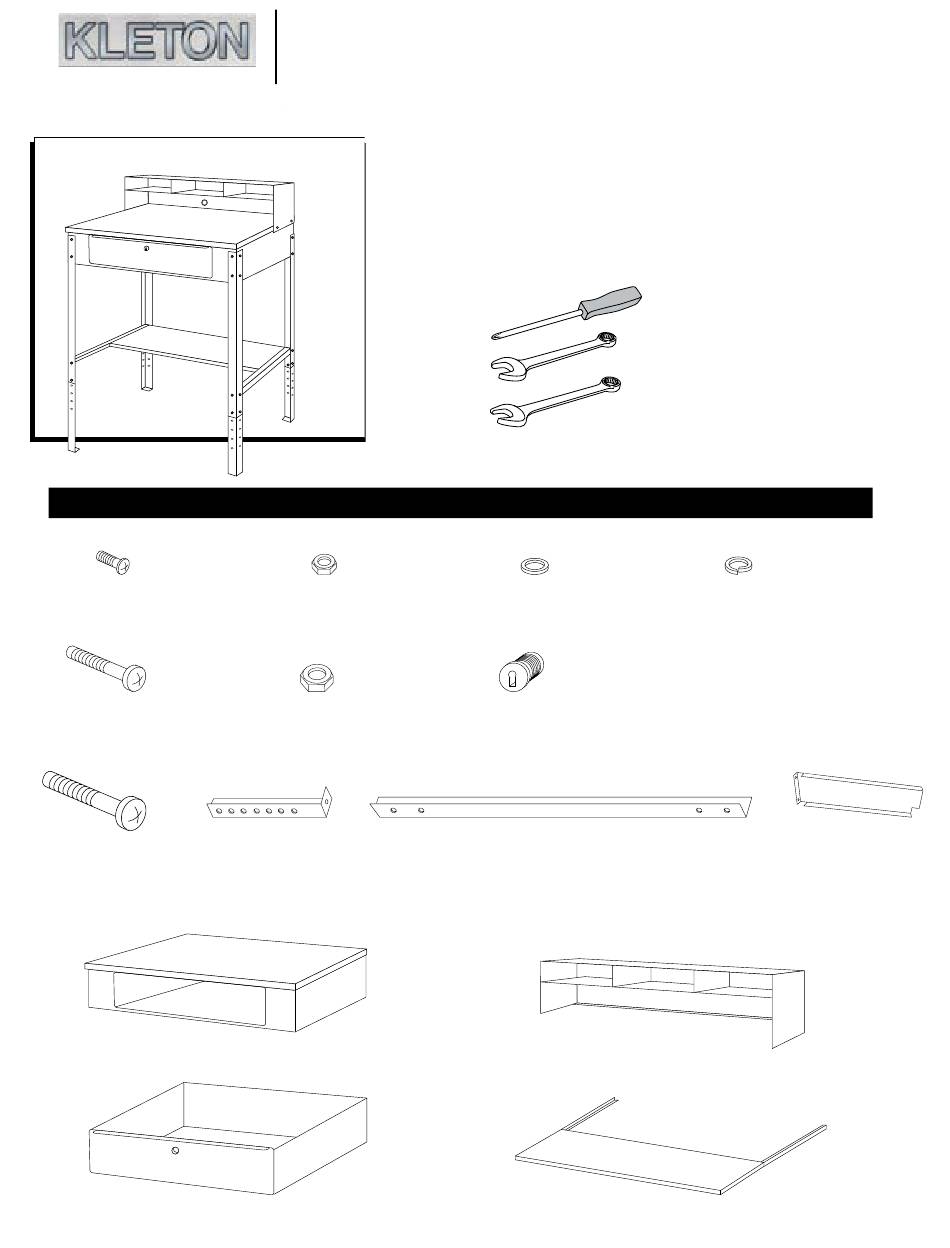 KLETON