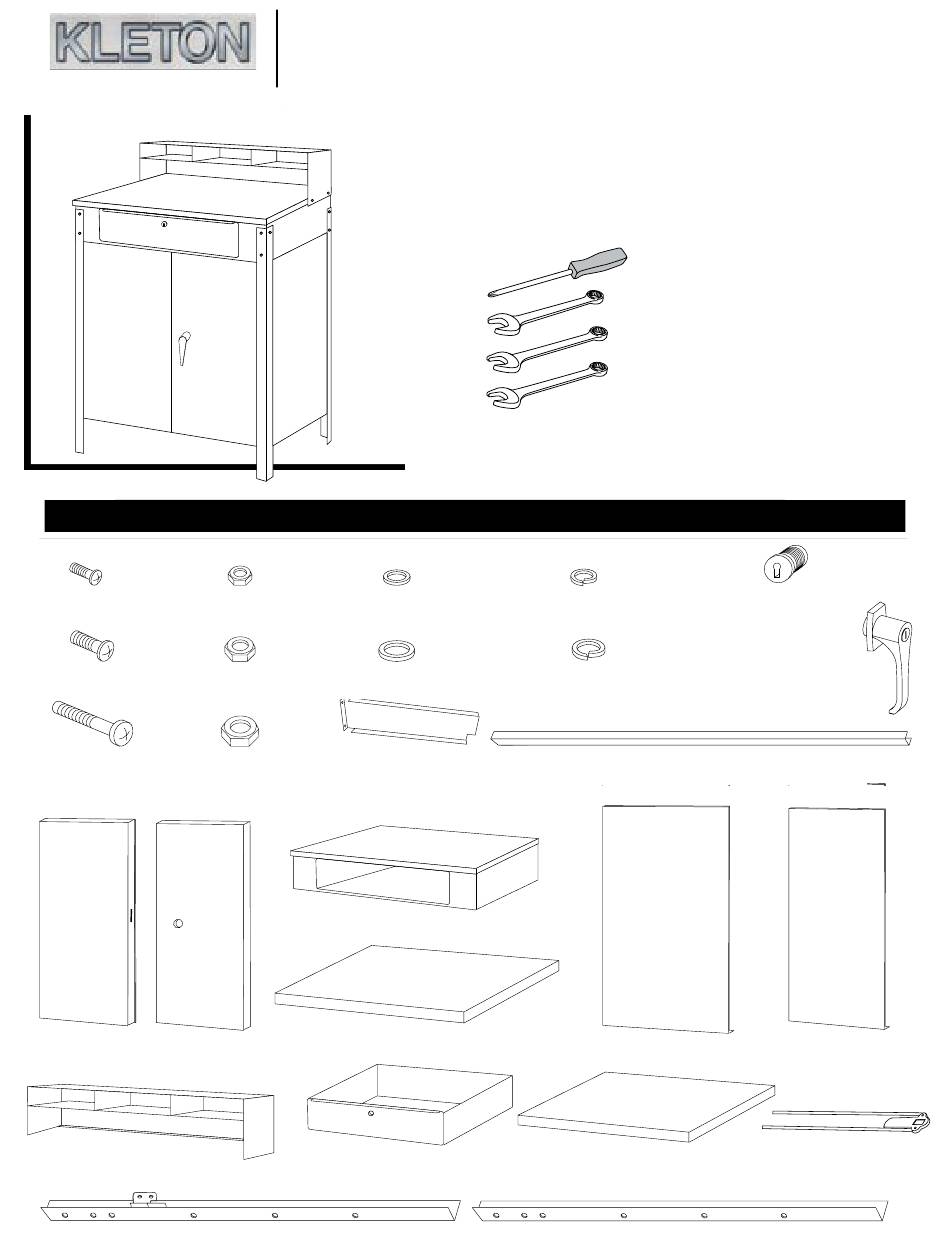 KLETON