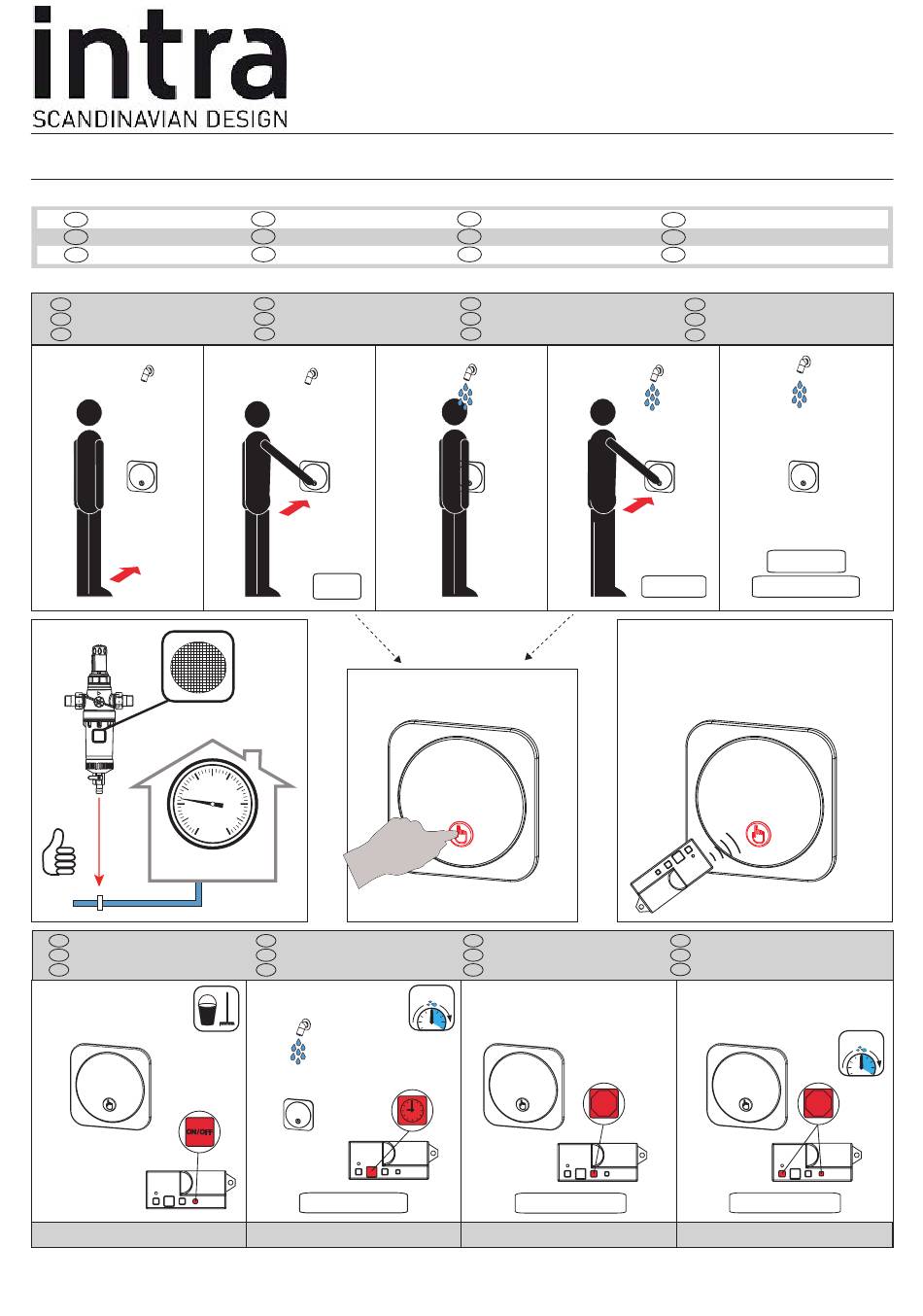 intra
SCANDINAVIAN DESIGN

ON/OFF