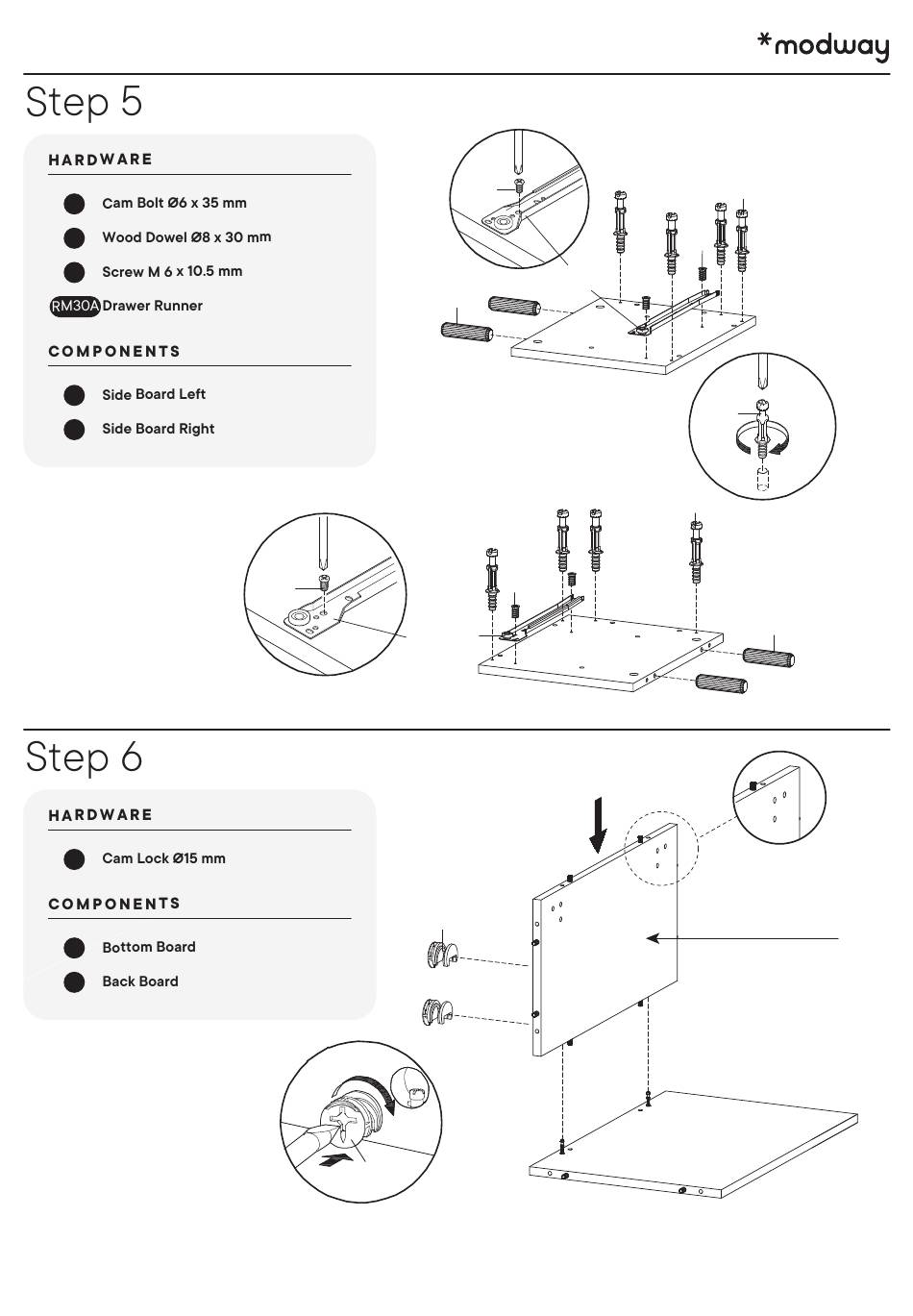 *modway

Step 5

HARDWARE

Cam Bolt Ø6 x 35 mm

Wood Dowel Ø8 x 30 mm

Screw M 6 x 10.5 mm

RM30A Drawer Runner

COMPONENTS

Side Board Left

Side Board Right

Step 6

HARDWARE

Cam Lock Ø15 mm

COMPONENTS

Bottom Board

Back Board