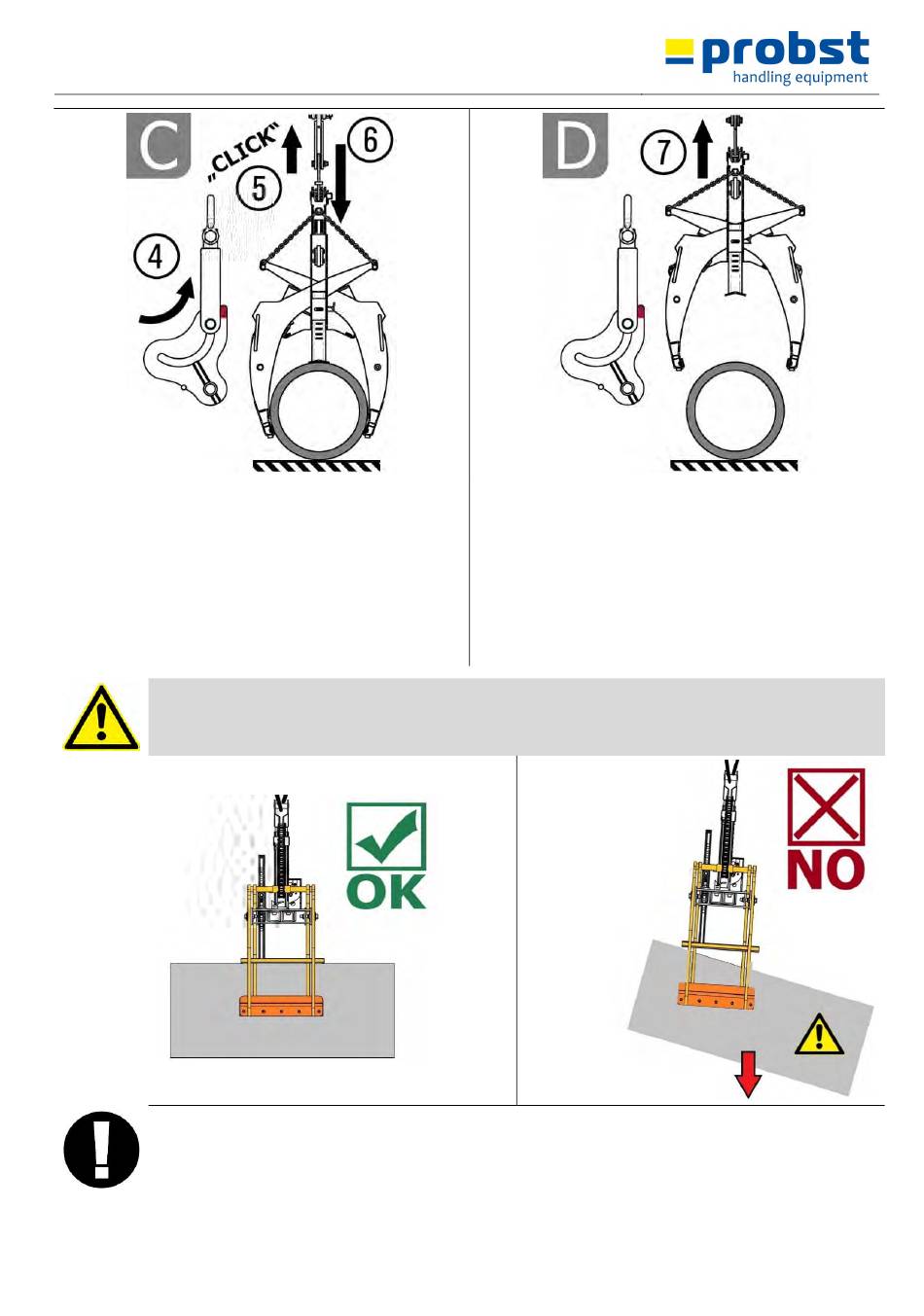 probst
handling equipment

C
„CLICK"
4
5
6

D
7

OK

NO