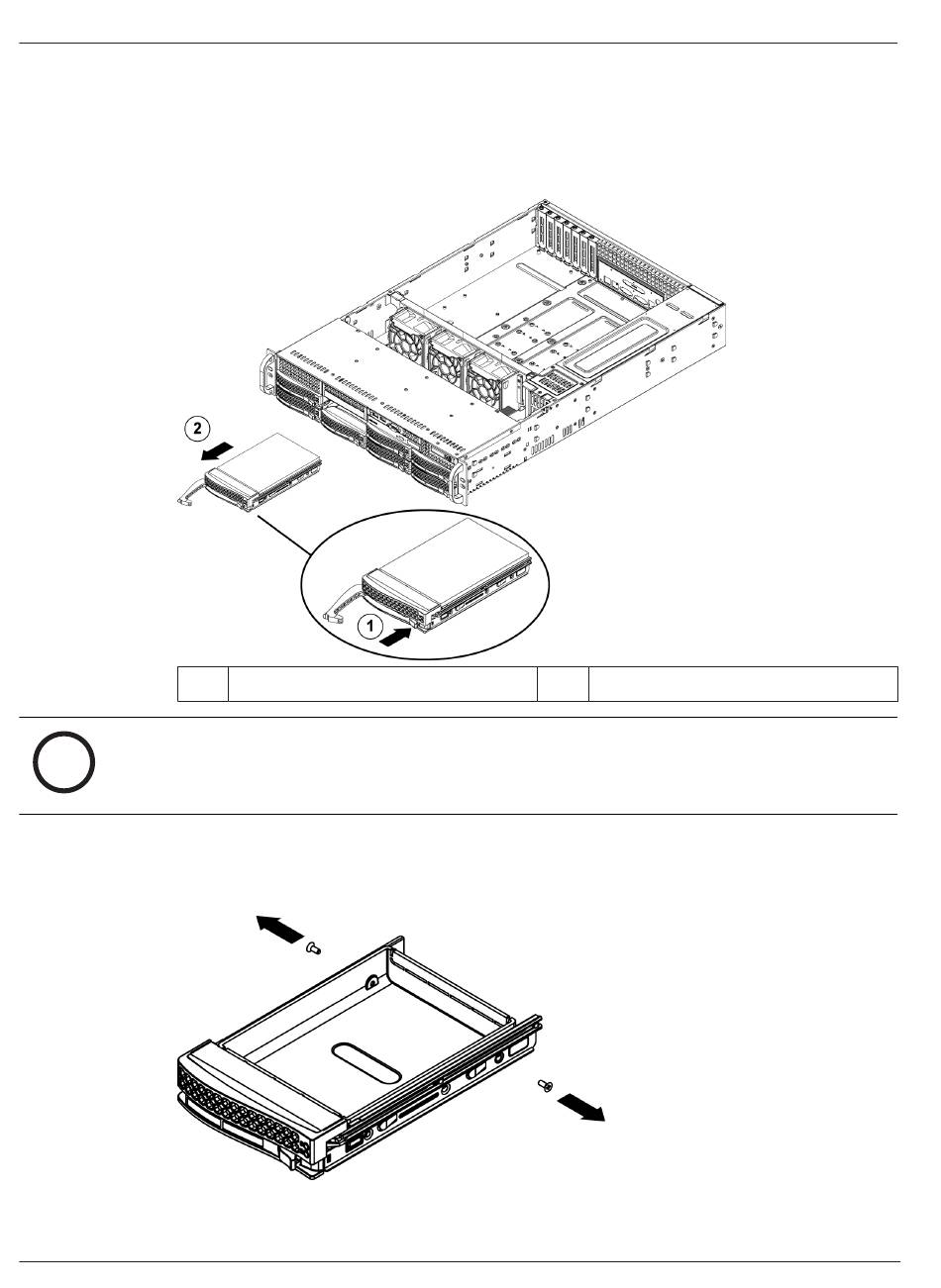 2

1