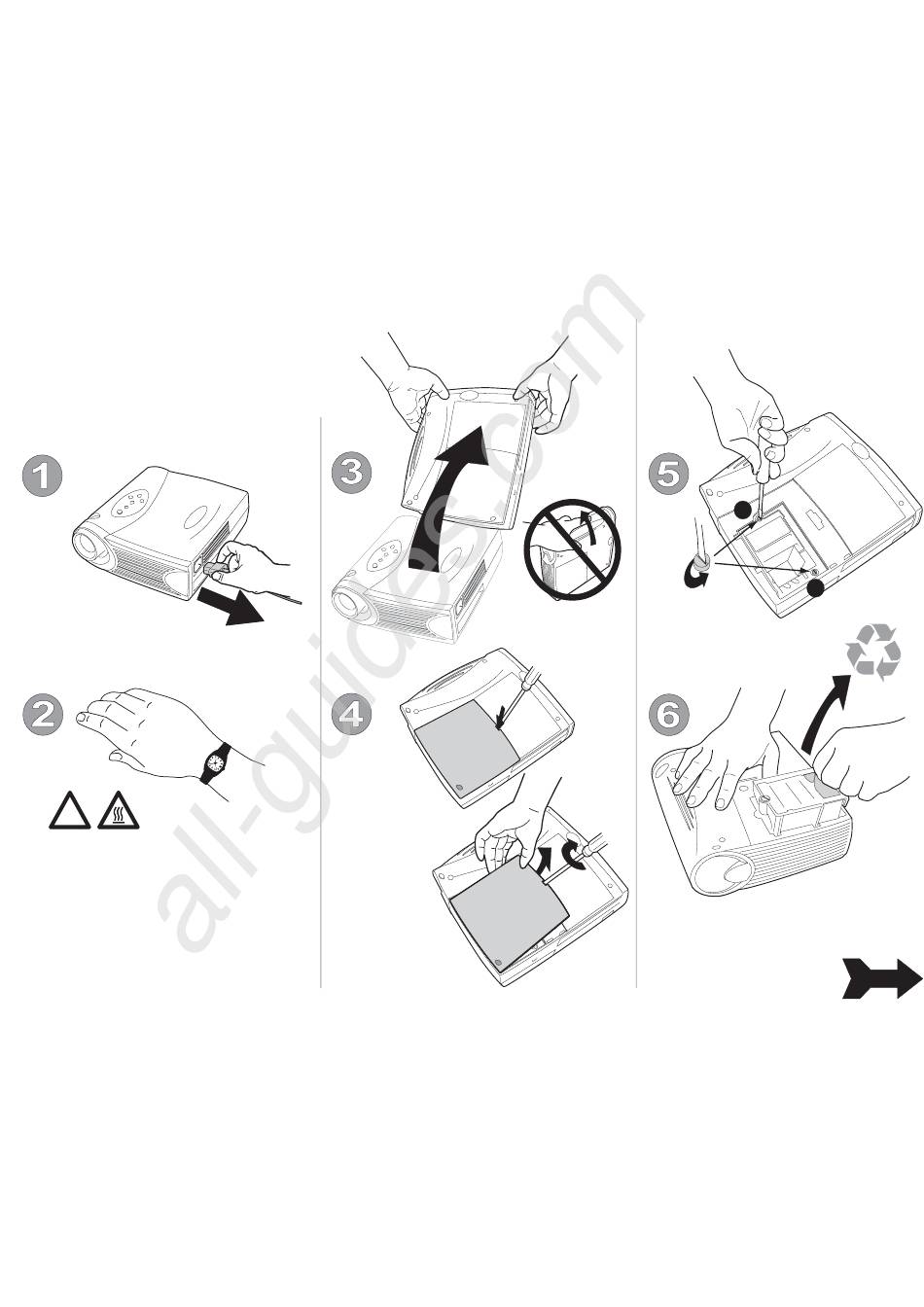 1

2

3

4

5

6

all-guides.com