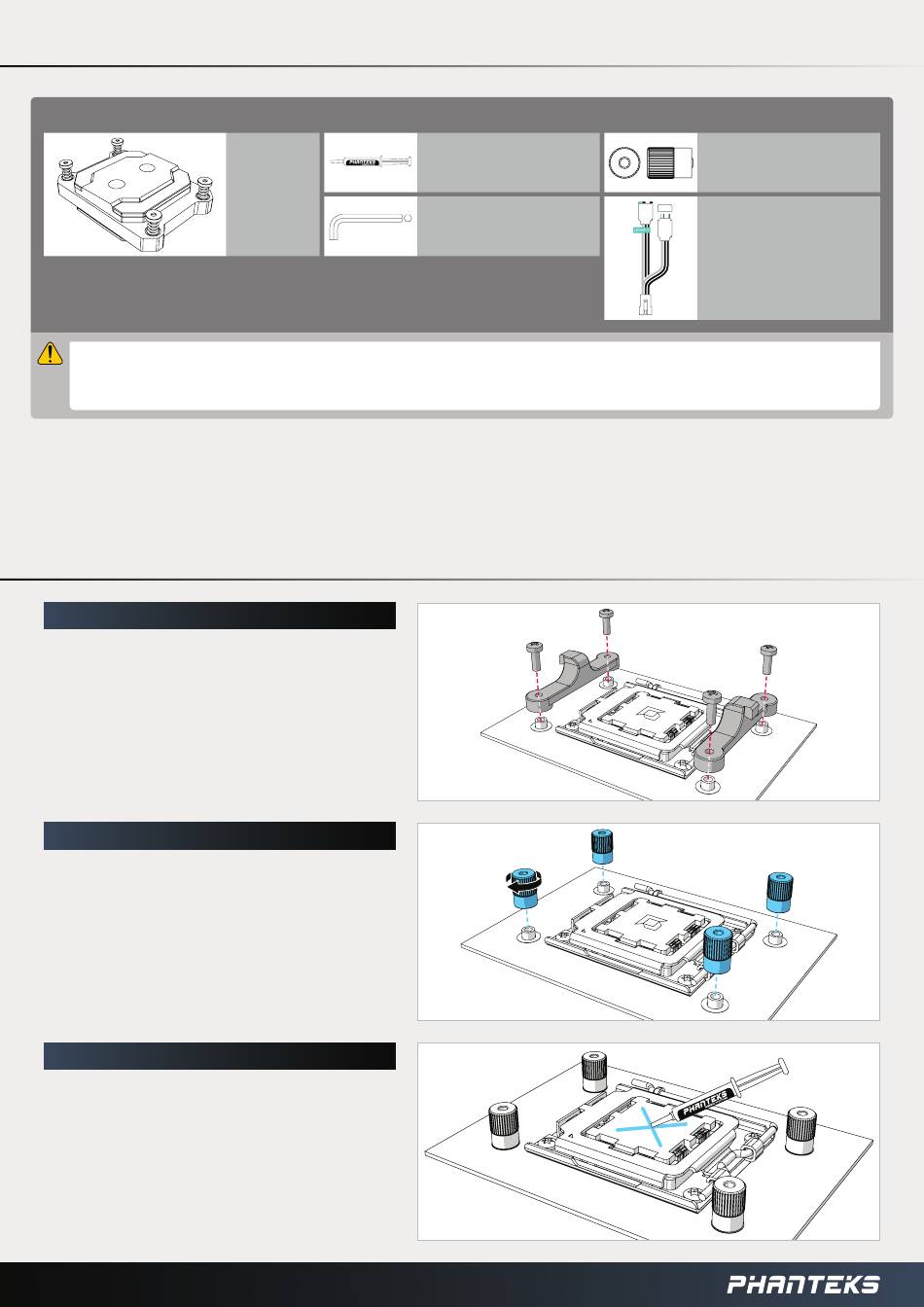 PHANTEKS

PHANTEKS

PHANTEKS