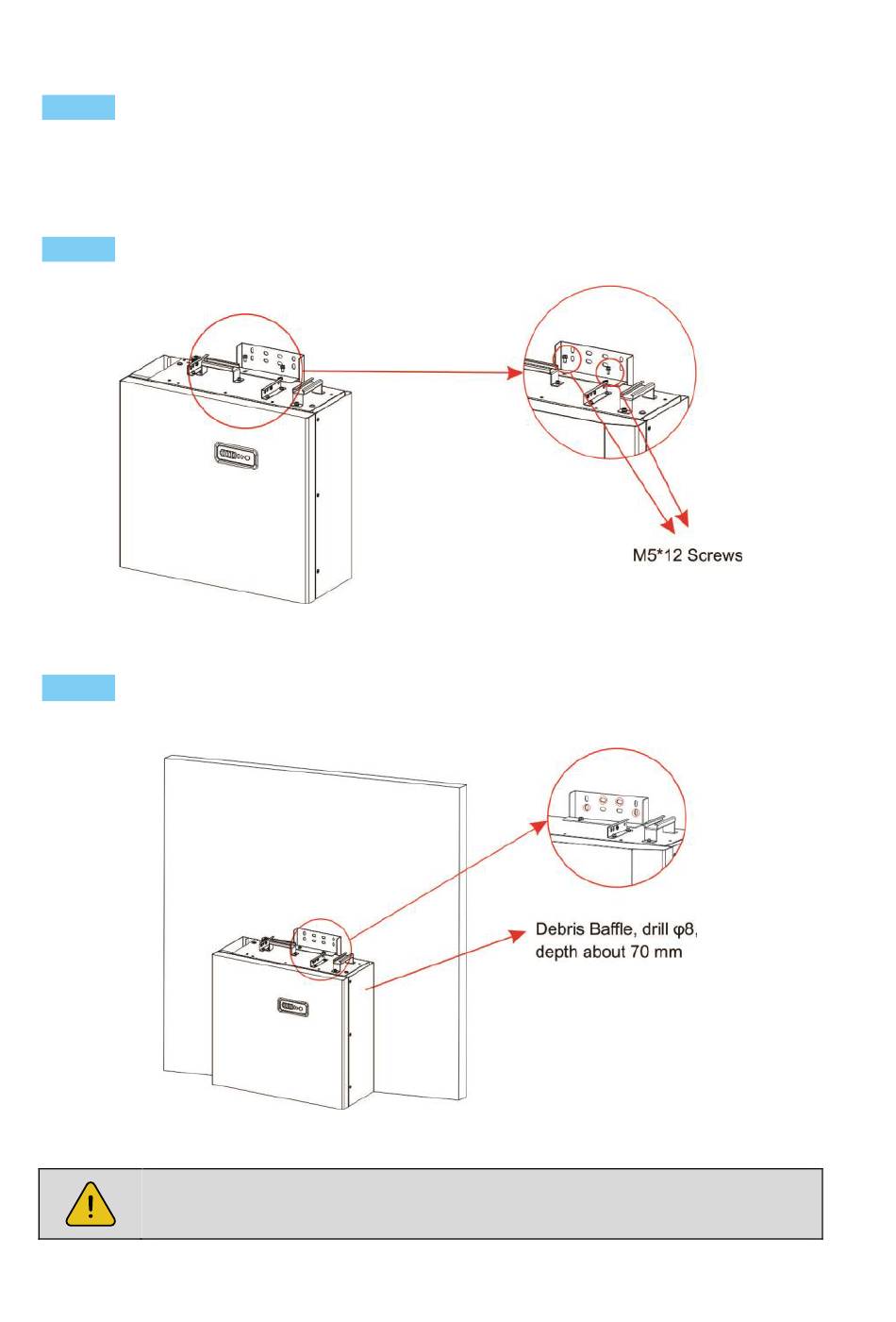 M5*12 Screws

Debris Baffle, drill φ8, depth about 70 mm