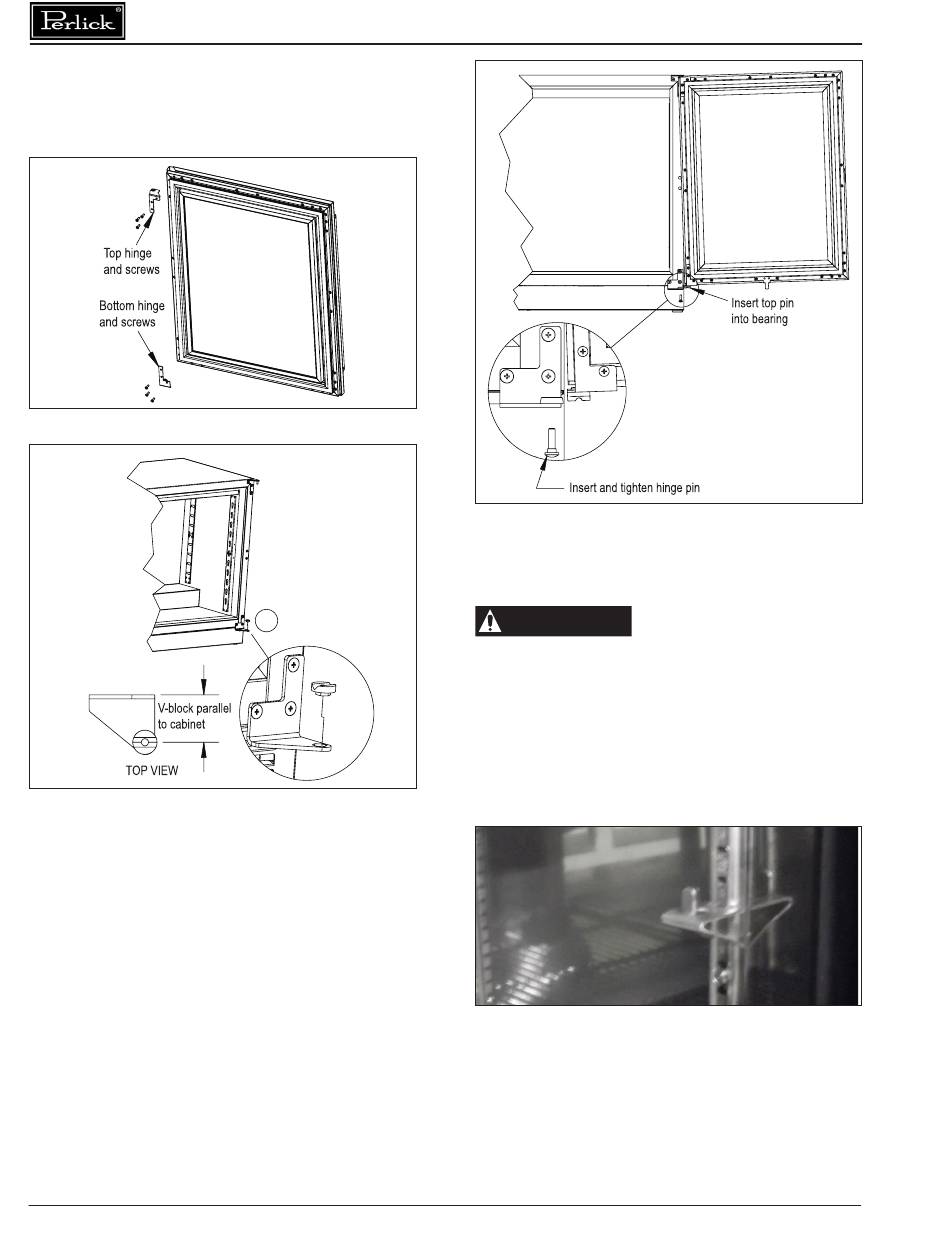 Perlick®

Top hinge and screws

Bottom hinge and screws

V-block parallel to cabinet

TOP VIEW

Insert top pin into bearing

Insert and tighten hinge pin