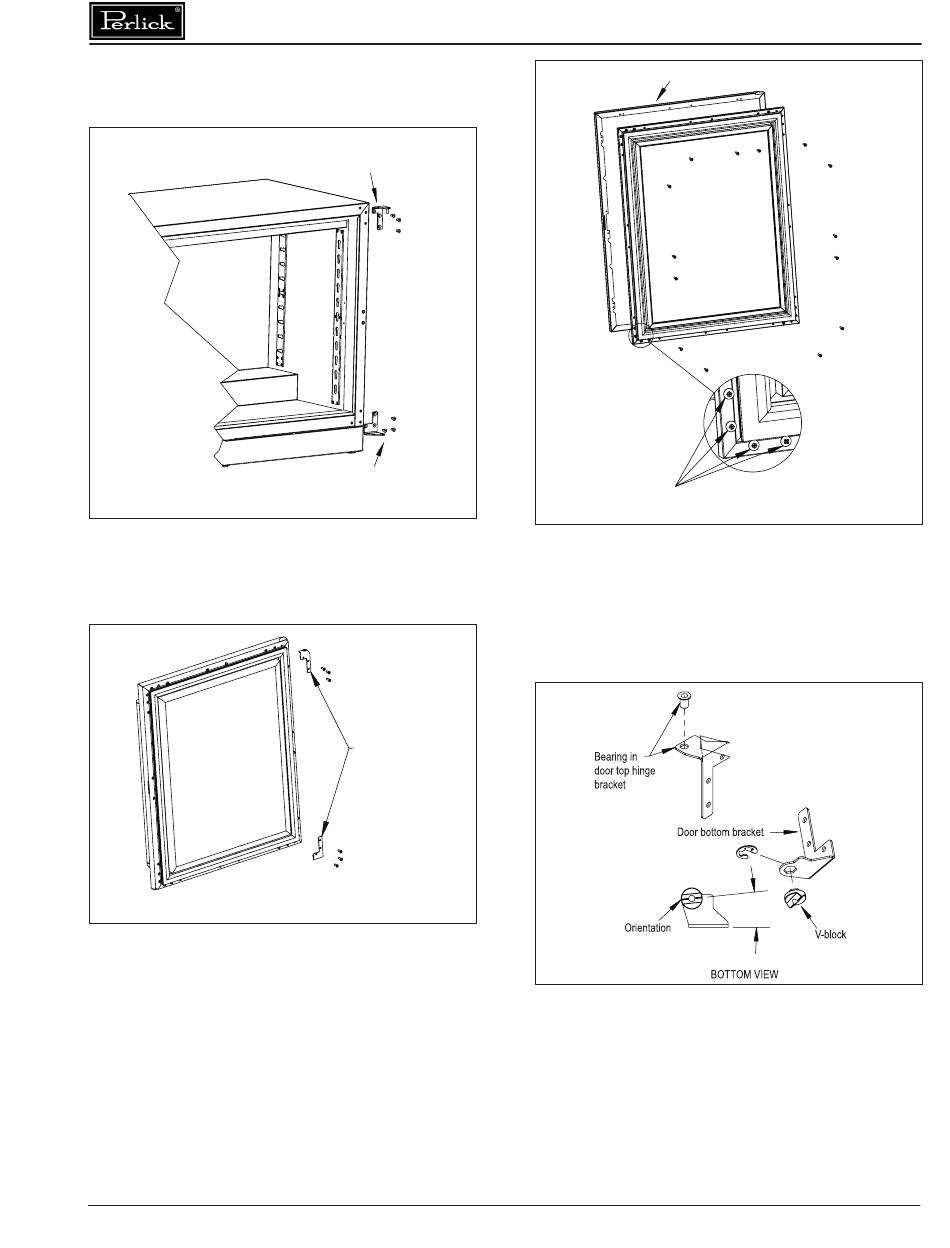 Perlick®

Bearing in door top hinge bracket

Door bottom bracket

Orientation

V-block

BOTTOM VIEW