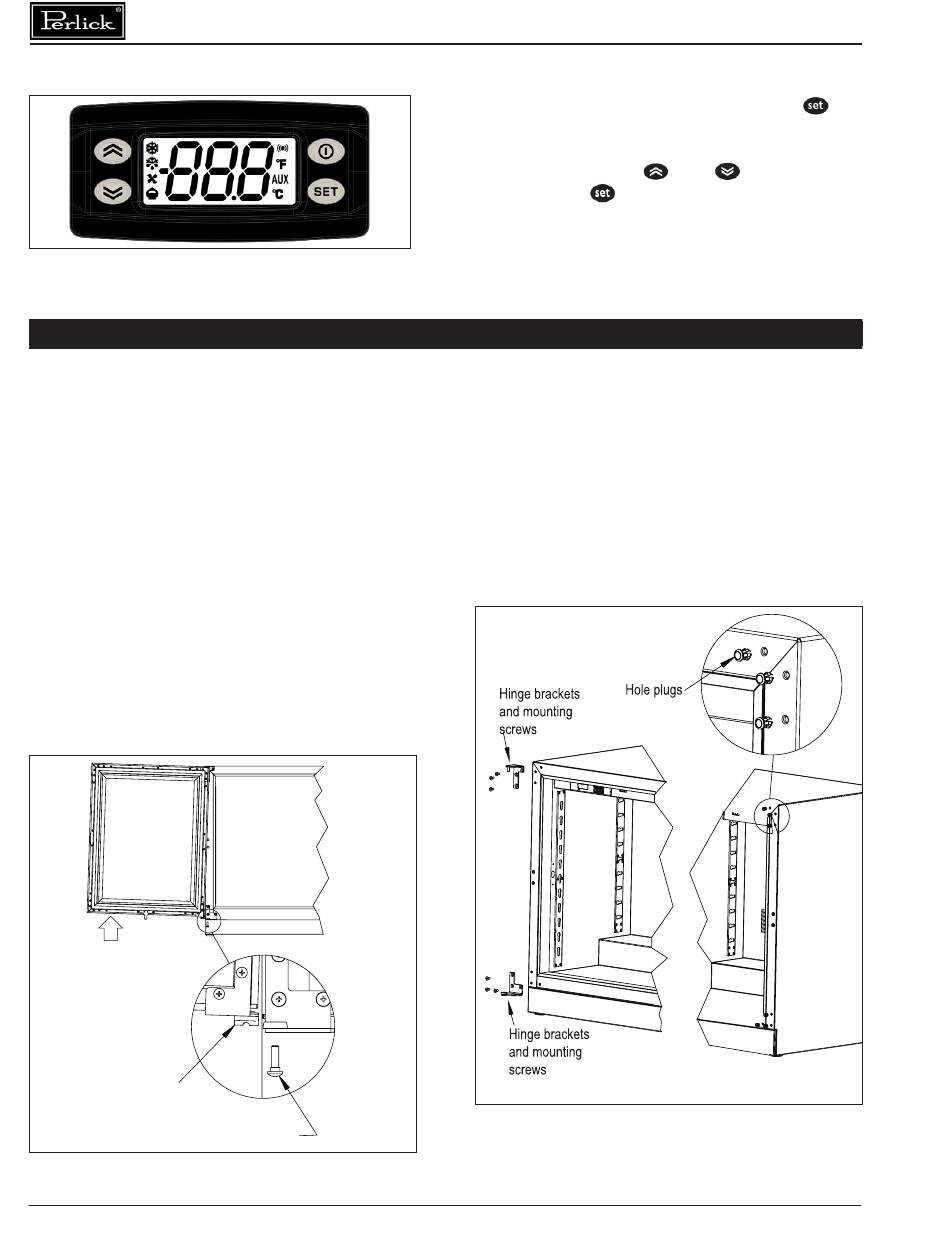 Perlick®

-888
°F
AUX
°C
SET

set

set

Hinge brackets and mounting screws

Hole plugs

Hinge brackets and mounting screws