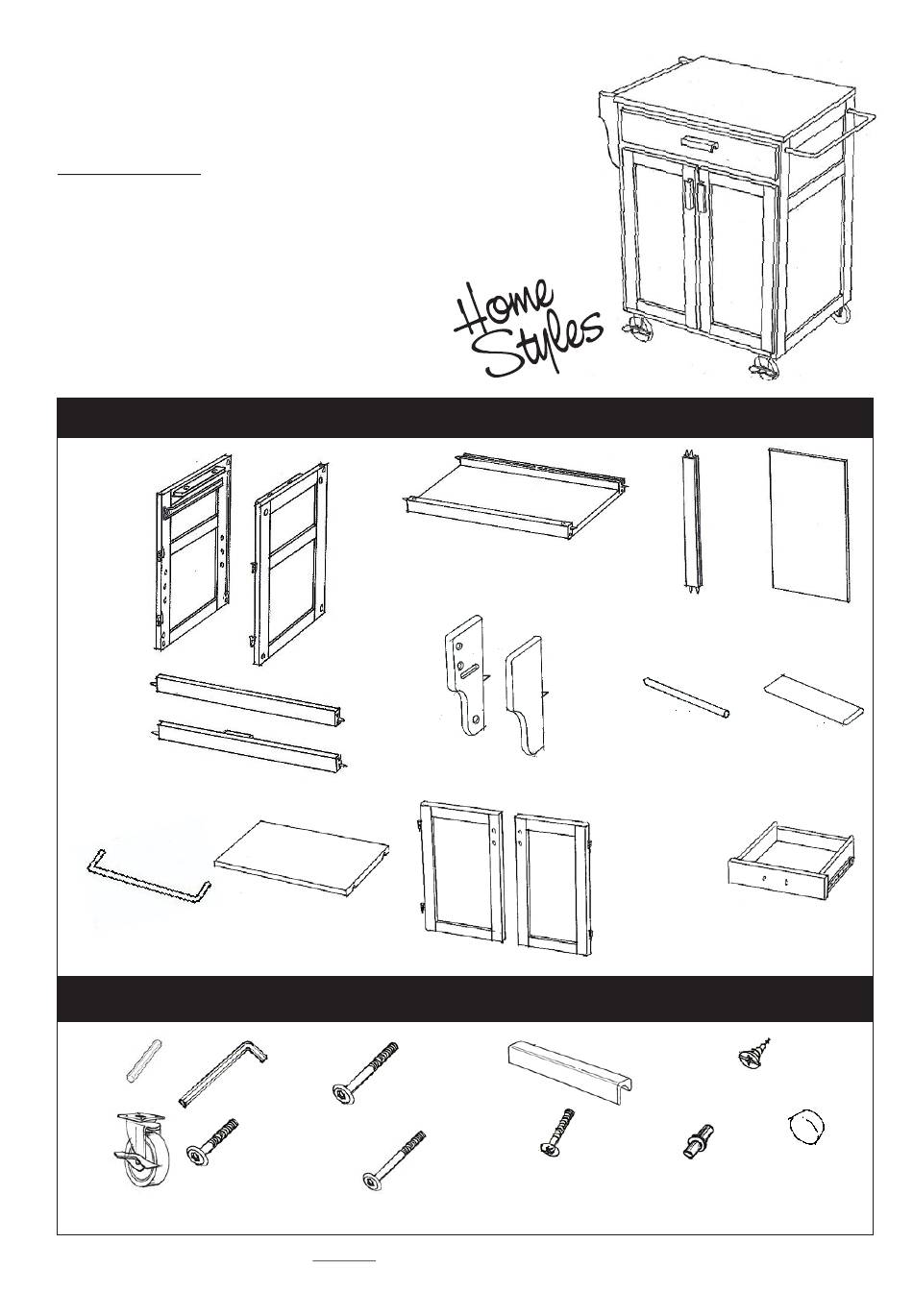 Home Styles