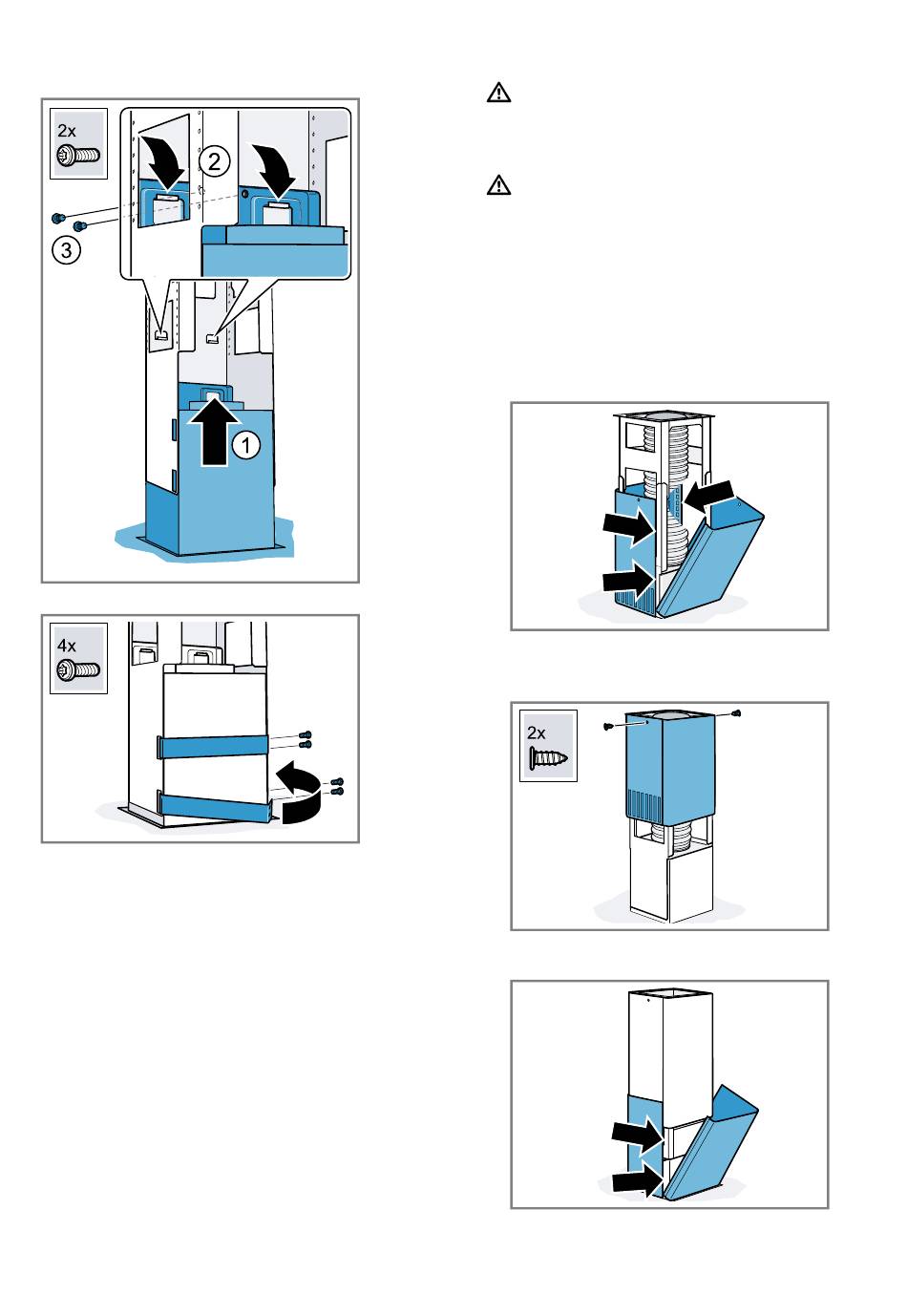 2x

2

3

1

4x

2x