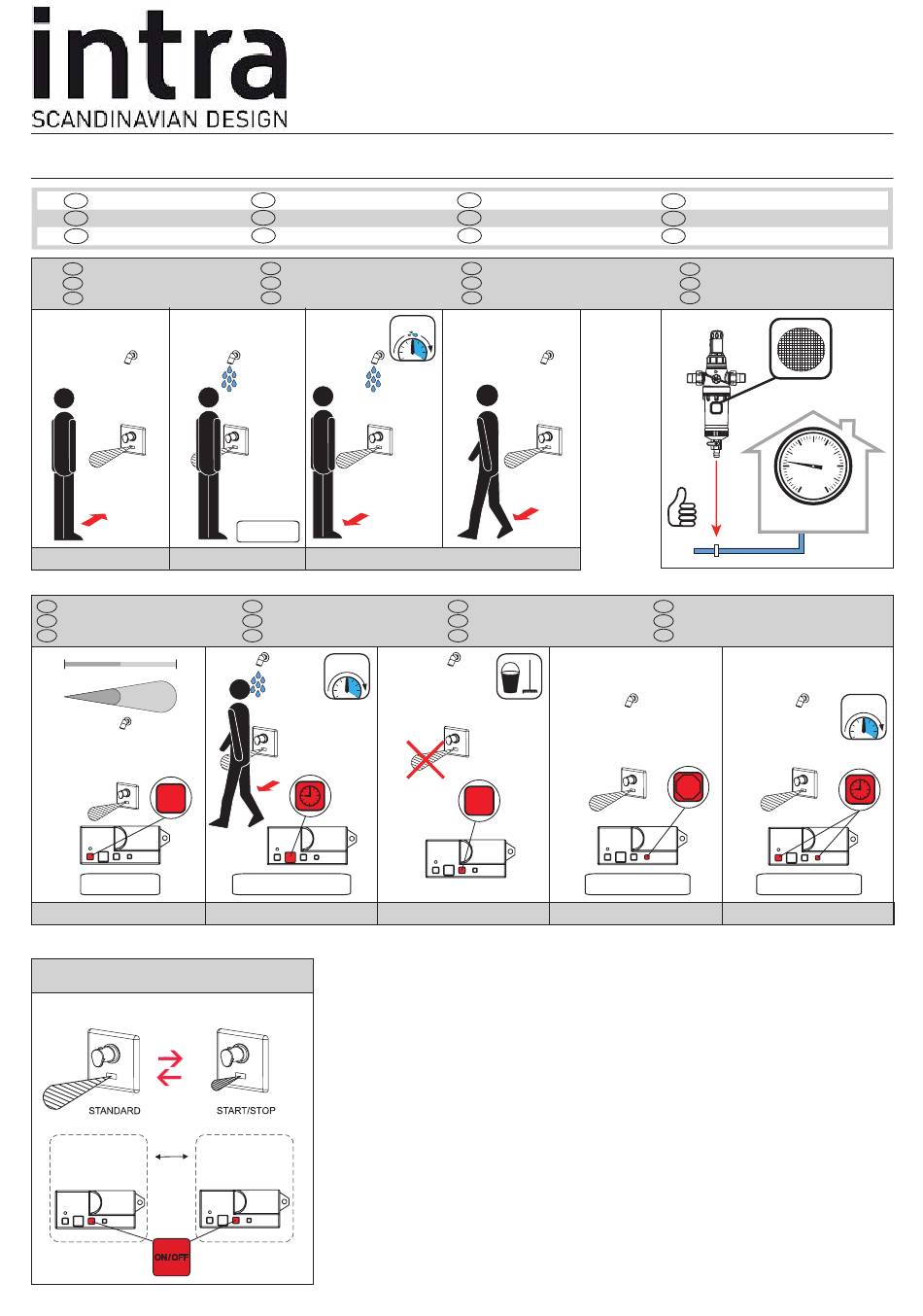 intra
SCANDINAVIAN DESIGN

STANDARD
START/STOP

ON/OFF