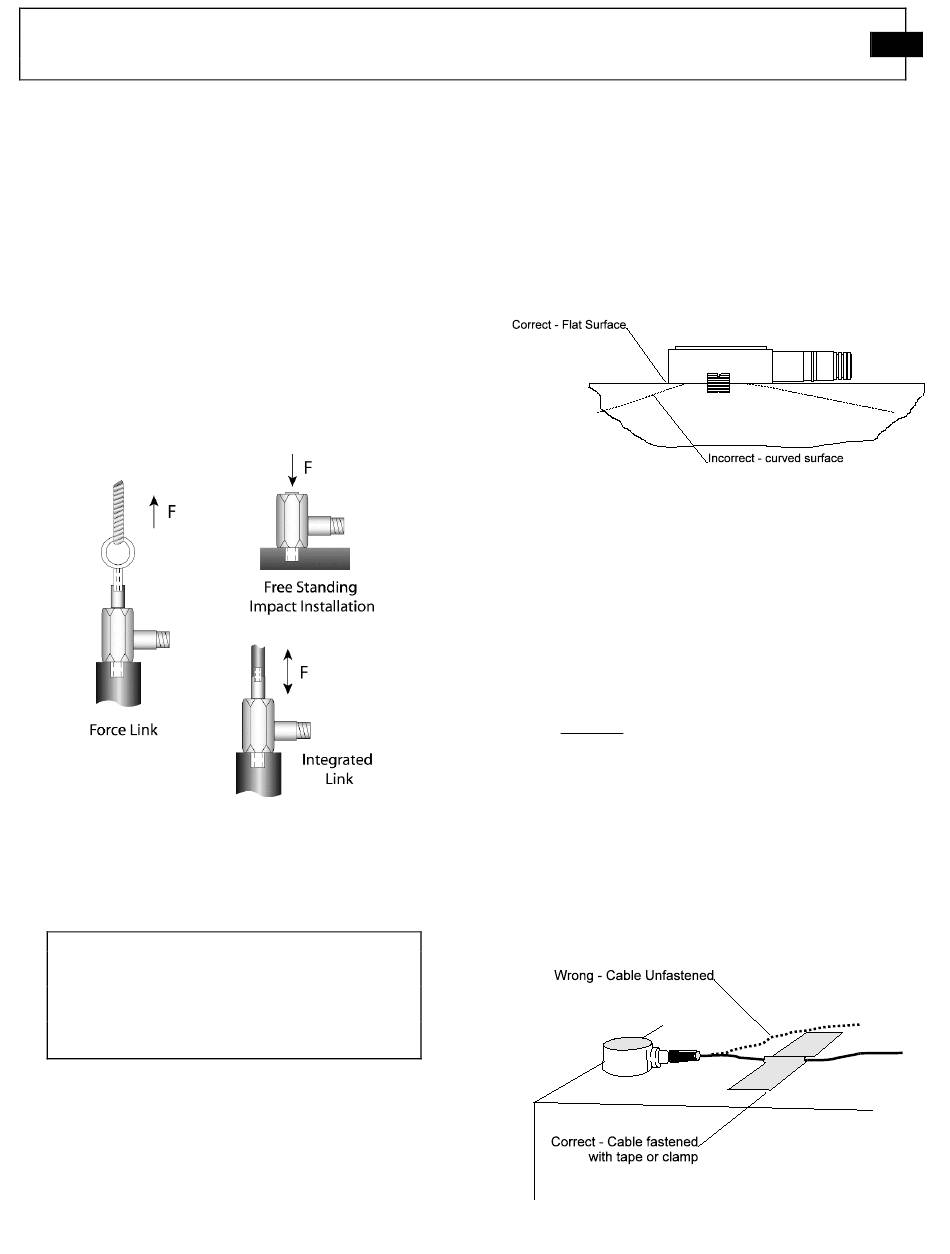 Correct - Flat Surface

Incorrect - curved surface

F

F

Free Standing Impact Installation

F

Force Link

Integrated Link

Wrong - Cable Unfastened

Correct - Cable fastened with tape or clamp