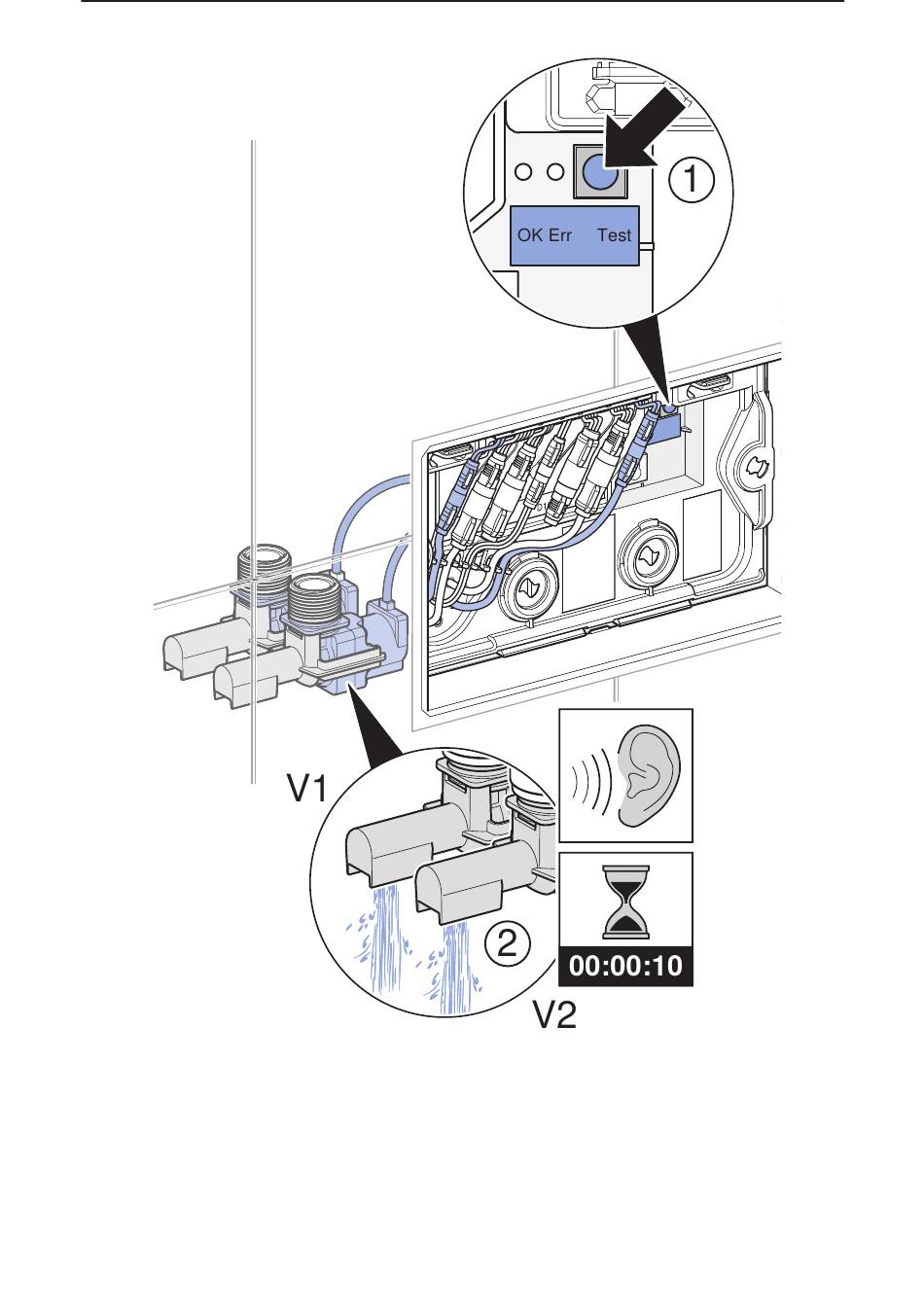 1

OK Err Test

V1

2

00:00:10

V2