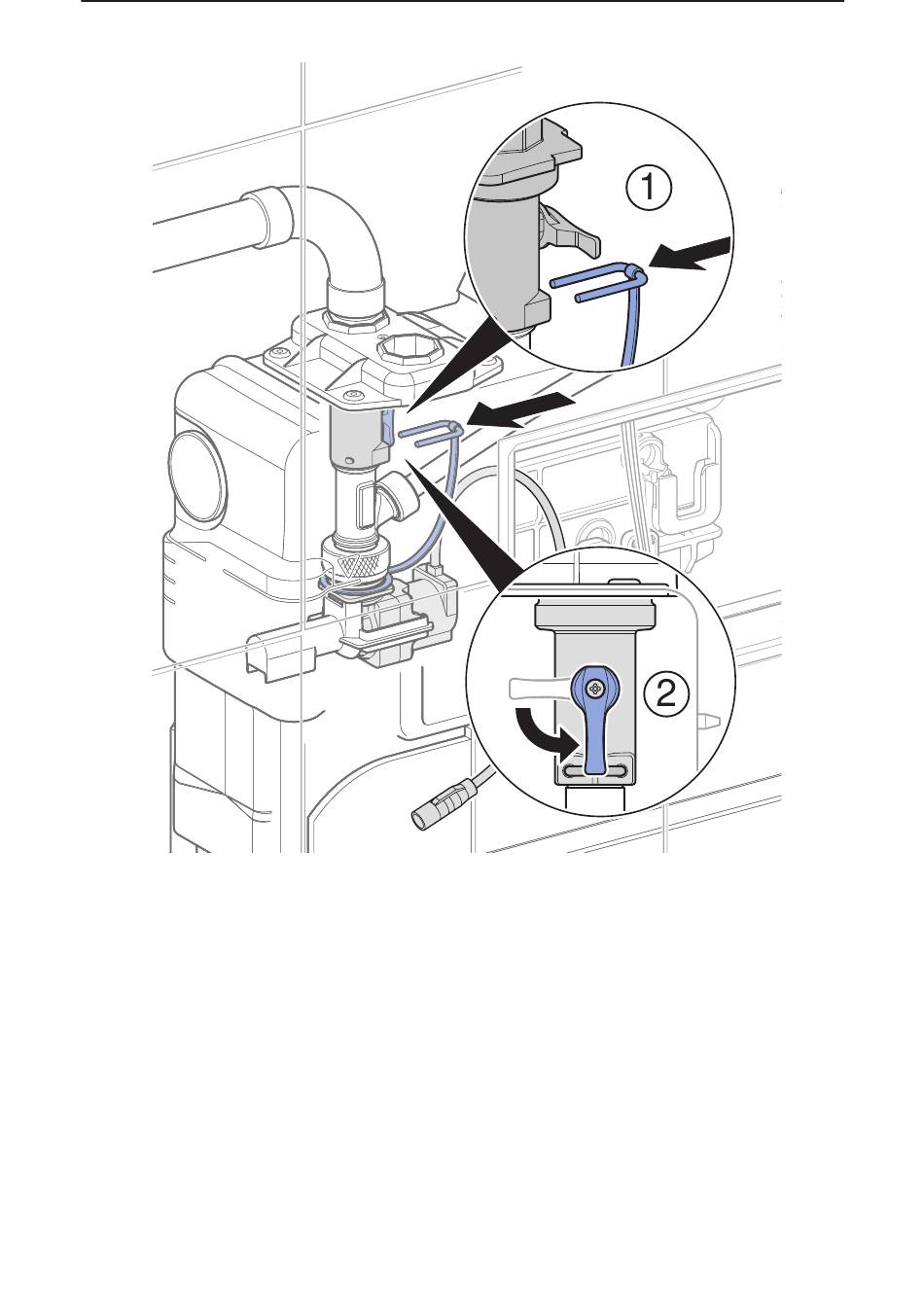 1

2