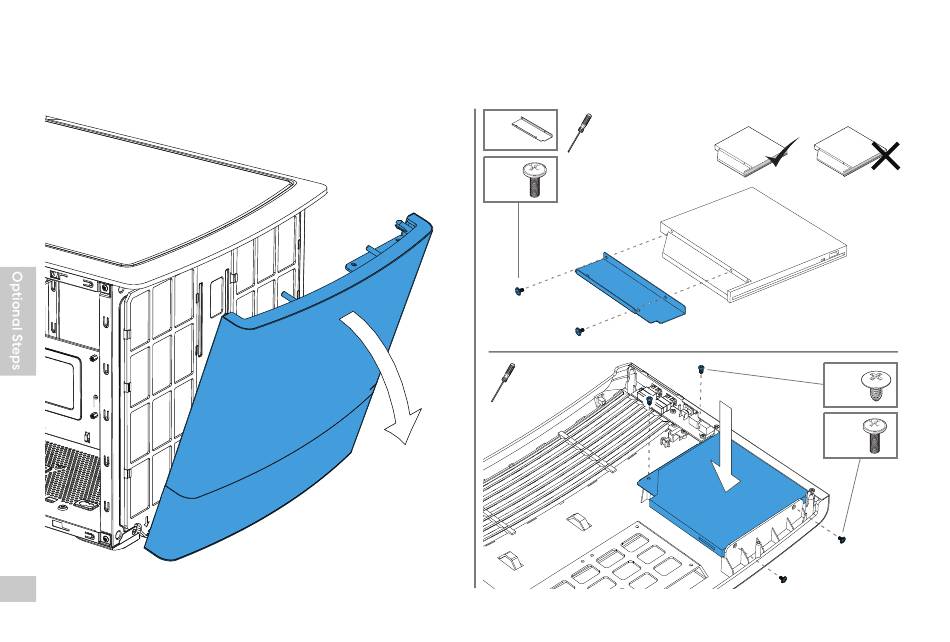 Optional Steps