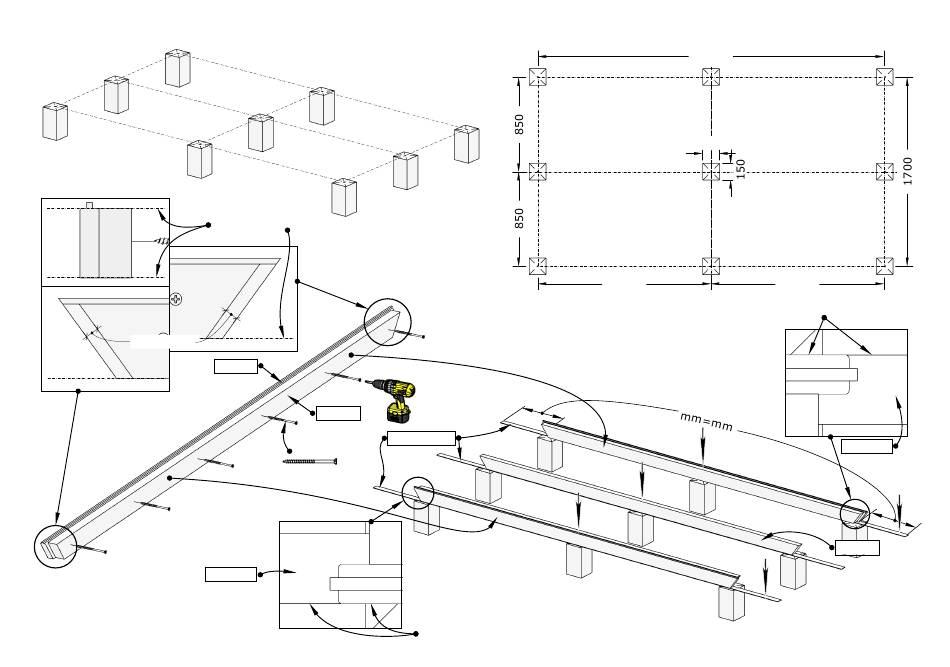 850
850
150
1700
mm=mm