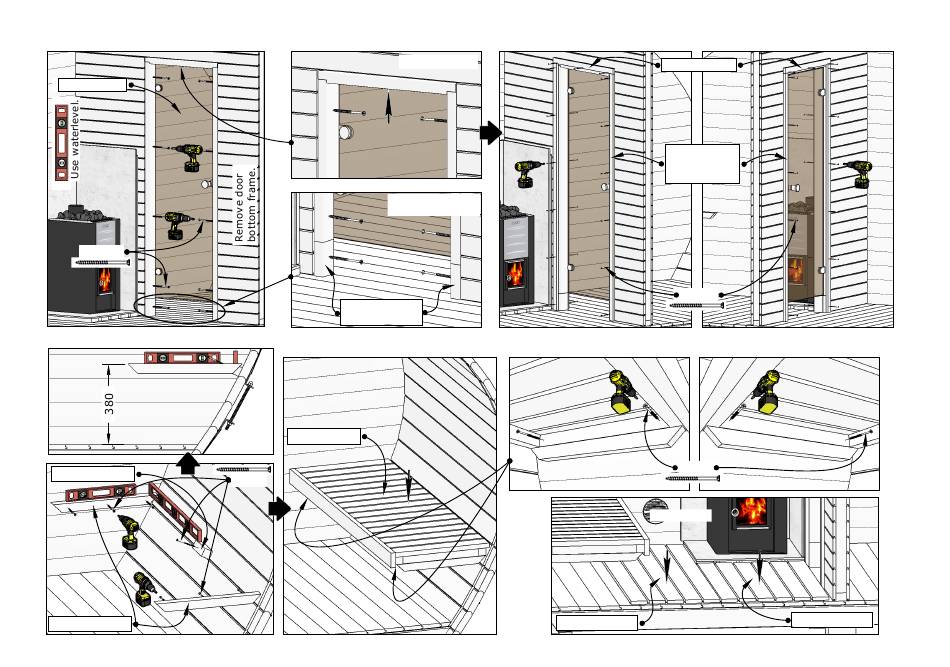 Use waterlevel.

Remove door bottom frame.

380