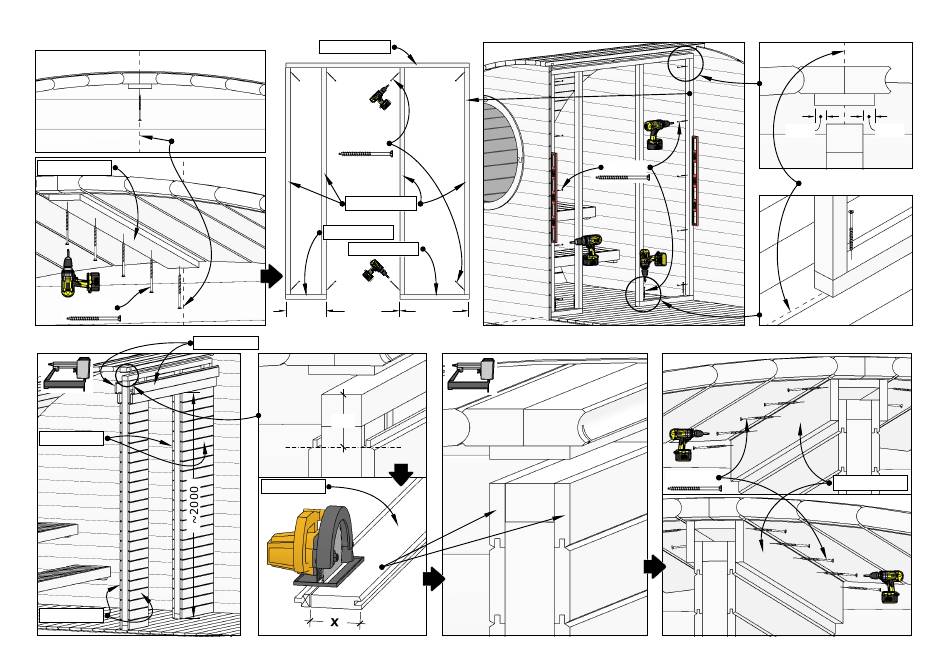 ~2000

x