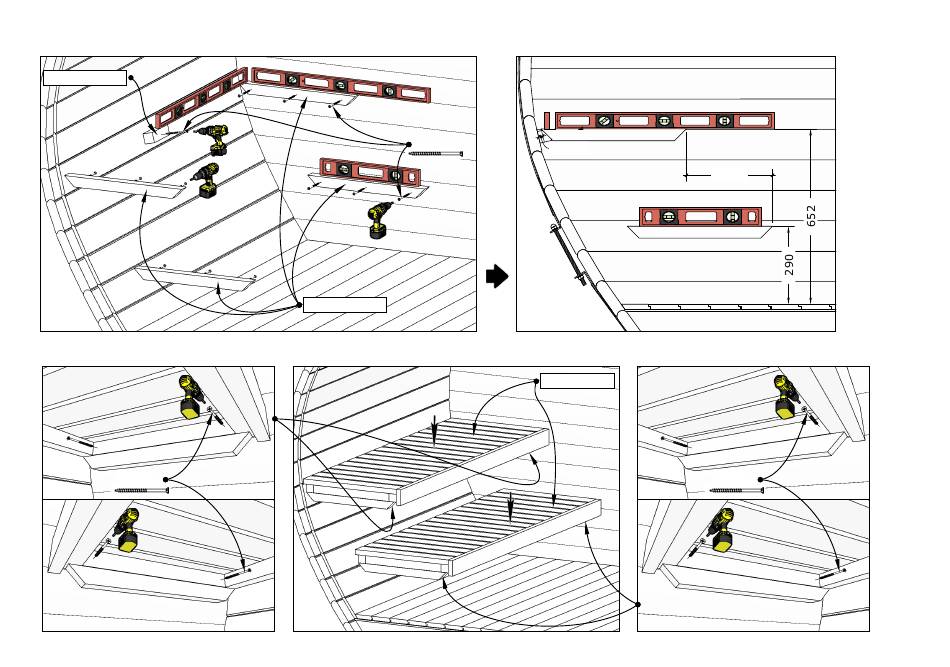 652

290