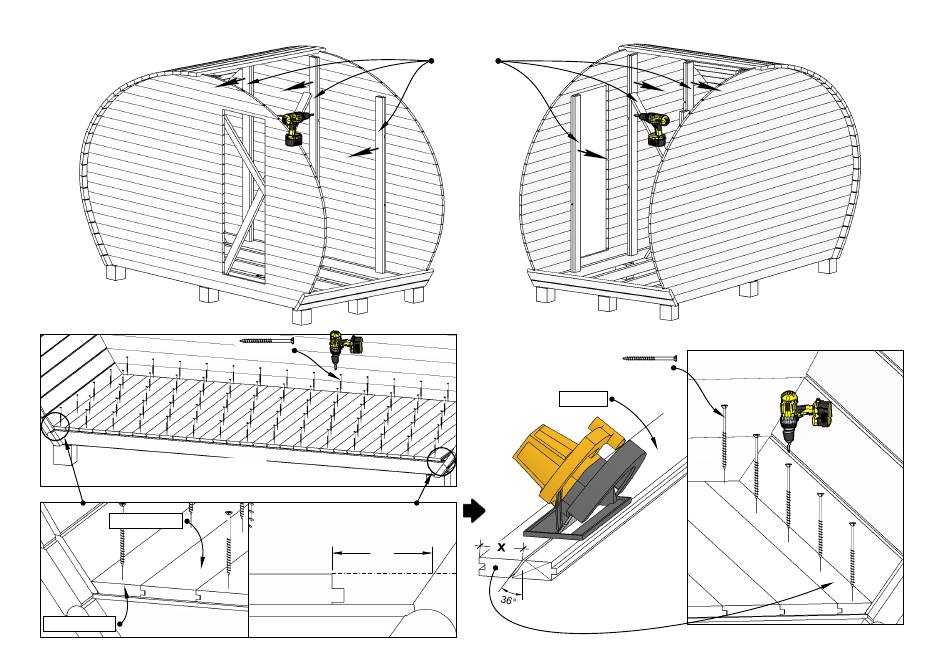 X

36°