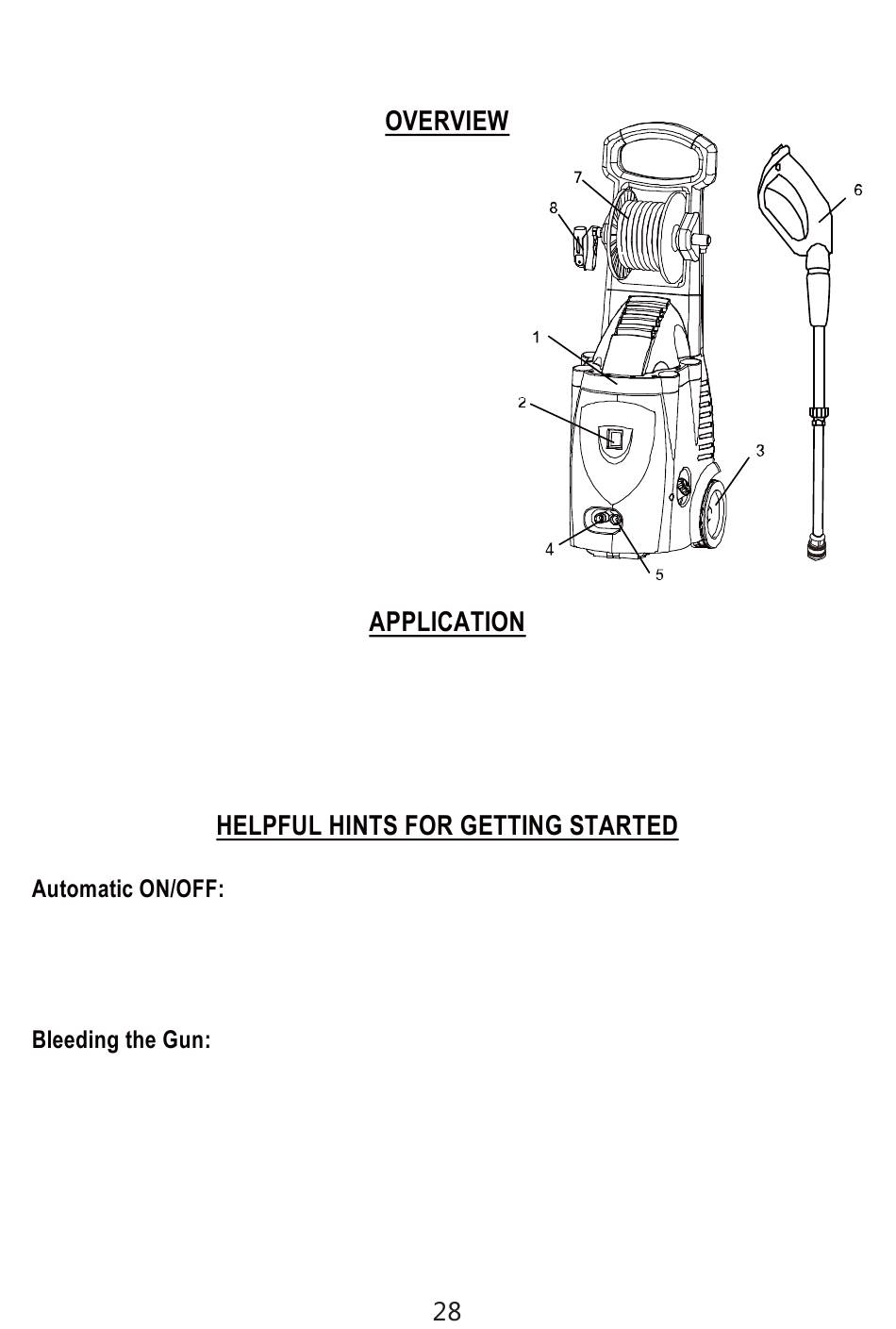 OVERVIEW

7
8
6
1
2
3
4
5

APPLICATION

HELPFUL HINTS FOR GETTING STARTED

Automatic ON/OFF:

Bleeding the Gun:

28