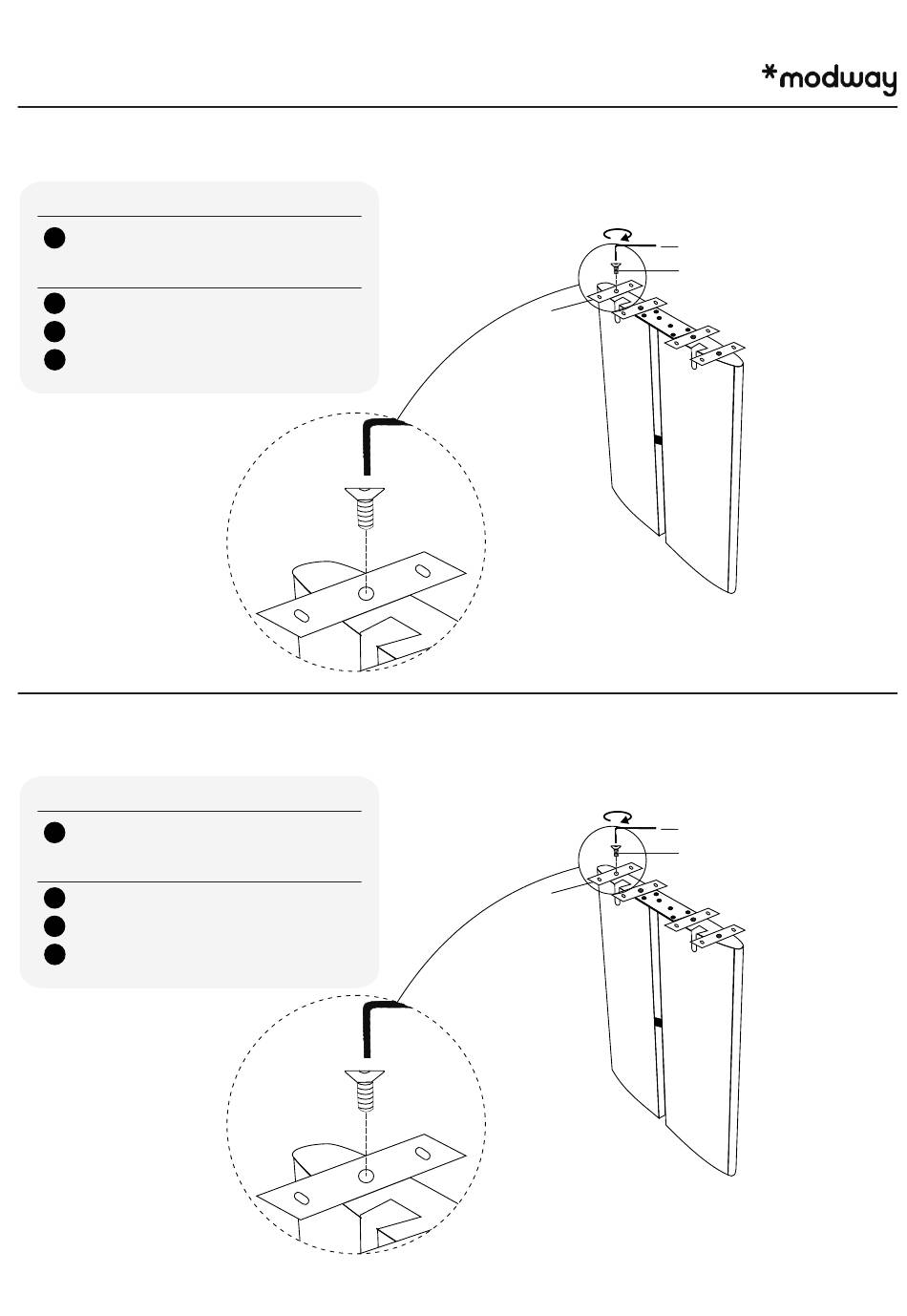 *modway